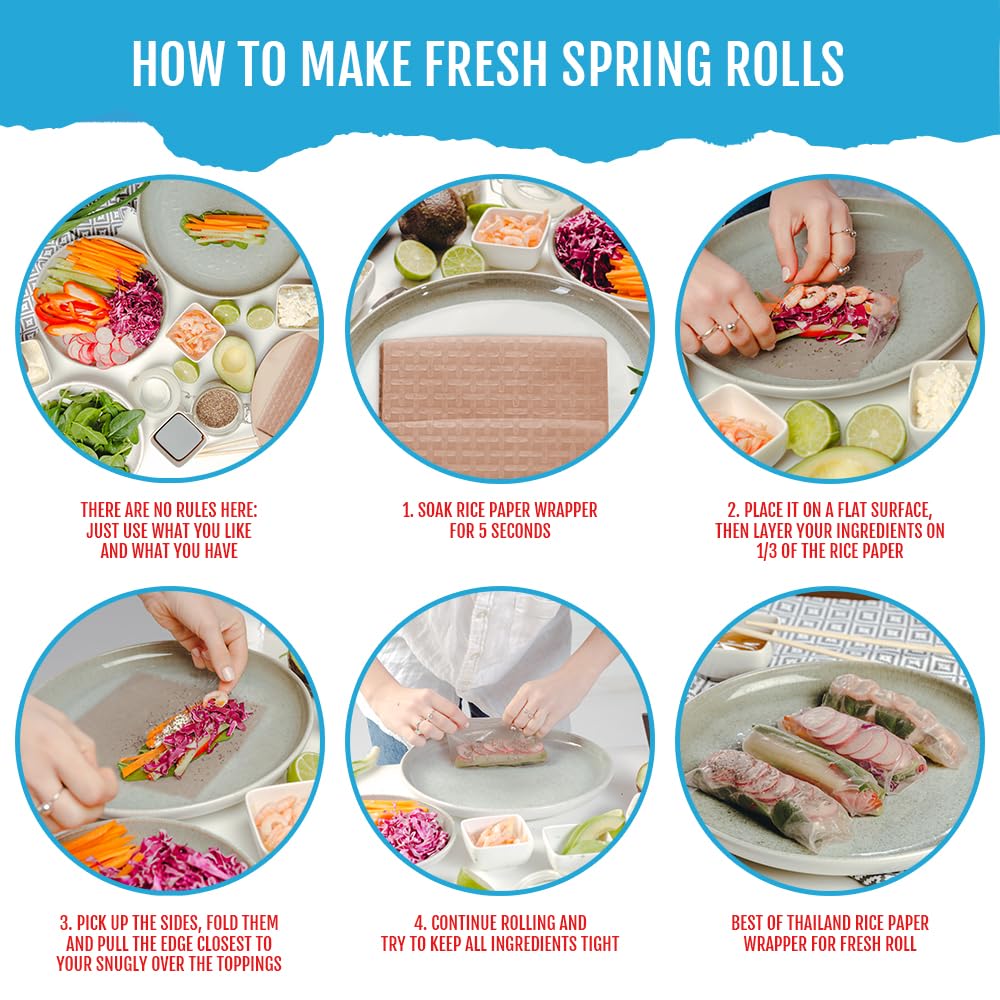 HOW TO MAKE FRESH SPRING ROLLS

THERE ARE NO RULES HERE: JUST USE WHAT YOU LIKE AND WHAT YOU HAVE

1. SOAK RICE PAPER WRAPPER FOR 5 SECONDS

2. PLACE IT ON A FLAT SURFACE, THEN LAYER YOUR INGREDIENTS ON 1/3 OF THE RICE PAPER

3. PICK UP THE SIDES, FOLD THEM AND PULL THE EDGE CLOSEST TO YOUR SNUGLY OVER THE TOPPINGS

4. CONTINUE ROLLING AND TRY TO KEEP ALL INGREDIENTS TIGHT

BEST OF THAILAND RICE PAPER WRAPPER FOR FRESH ROLL