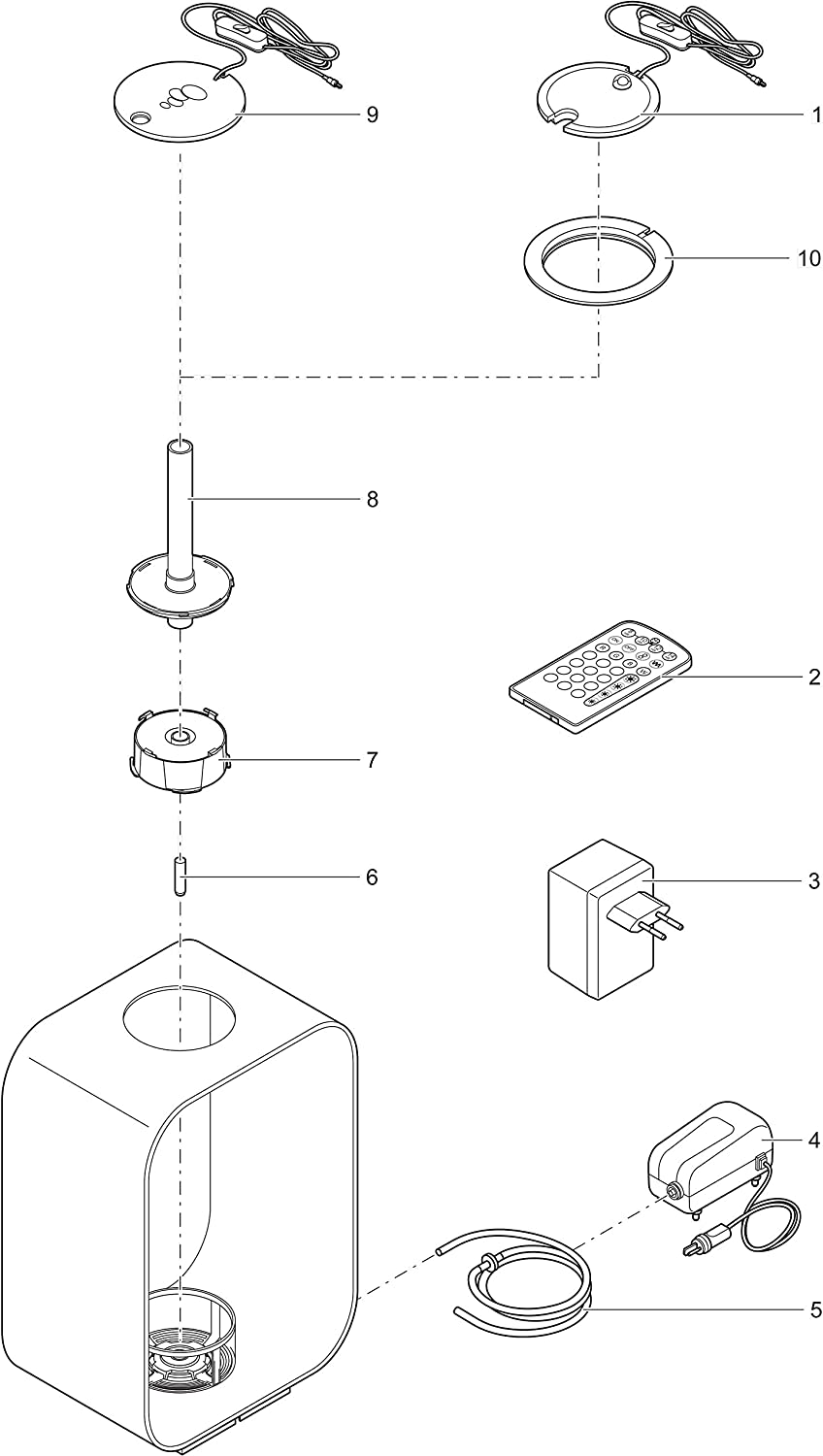 9
1
10
8
2
7
6
3
4
5