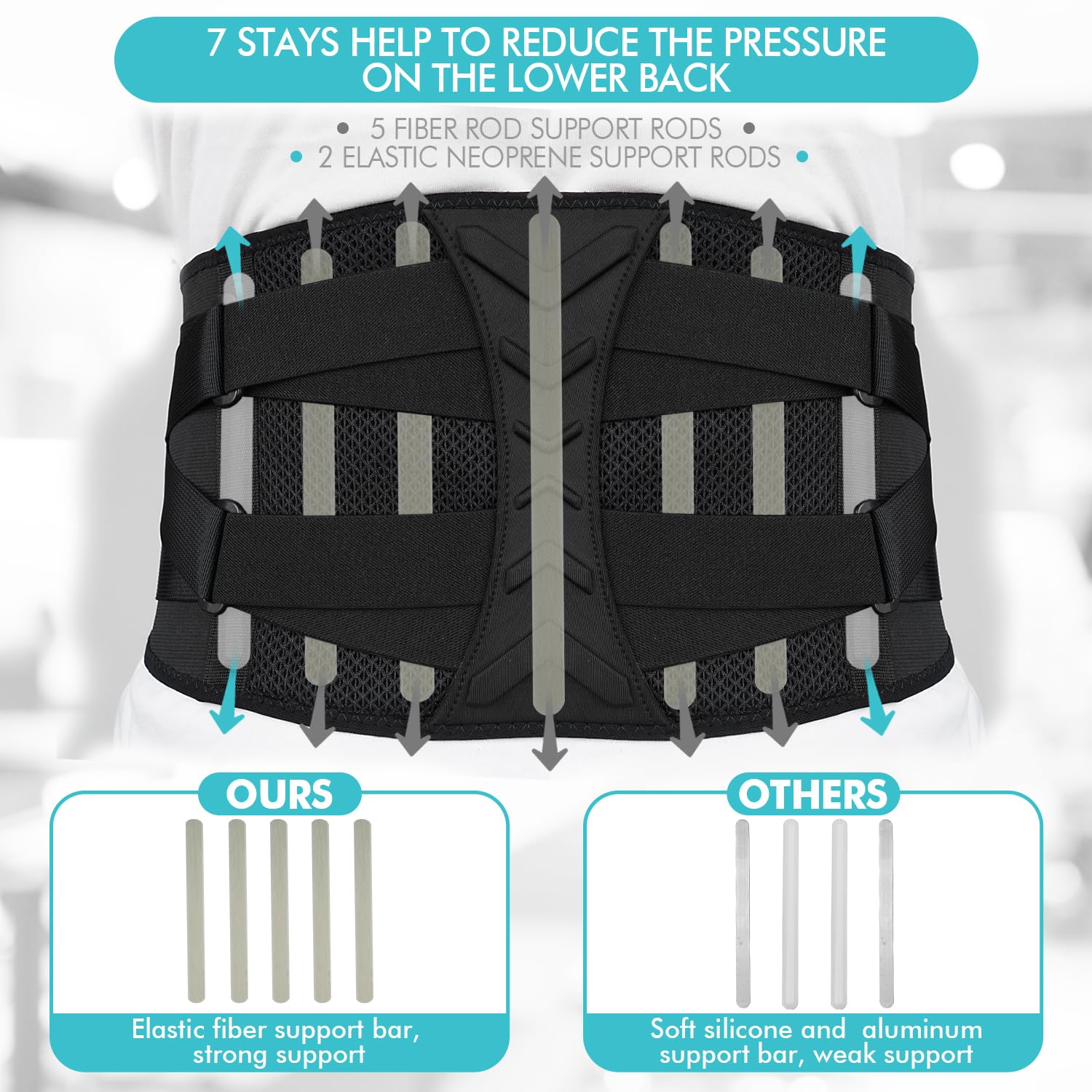 7 STAYS HELP TO REDUCE THE PRESSURE ON THE LOWER BACK

• 5 FIBER ROD SUPPORT RODS •
• 2 ELASTIC NEOPRENE SUPPORT RODS •

OURS

Elastic fiber support bar, strong support

OTHERS

Soft silicone and aluminum support bar, weak support