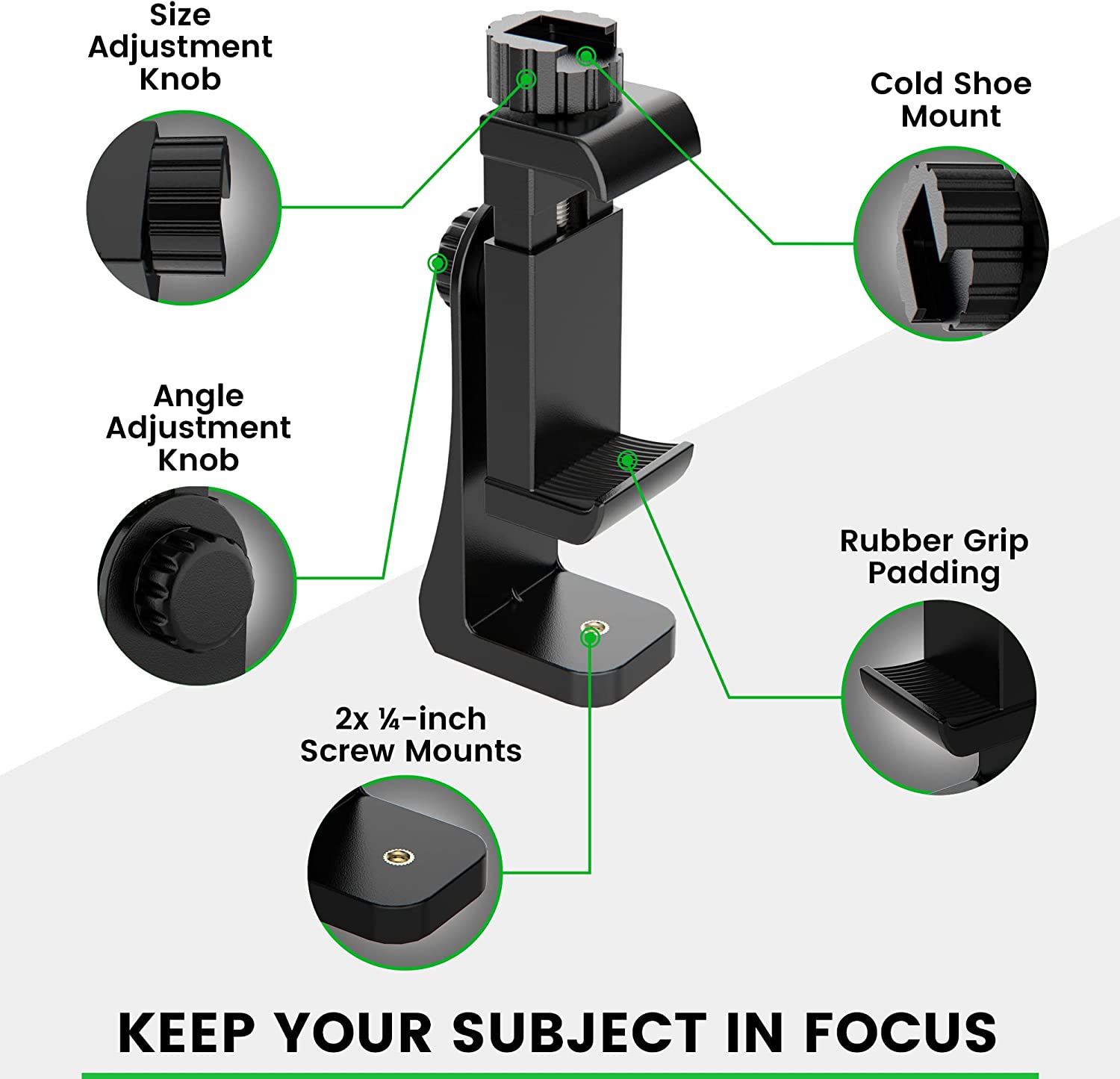 Size Adjustment Knob

Cold Shoe Mount

Angle Adjustment Knob

Rubber Grip Padding

2x ¼-inch Screw Mounts

KEEP YOUR SUBJECT IN FOCUS