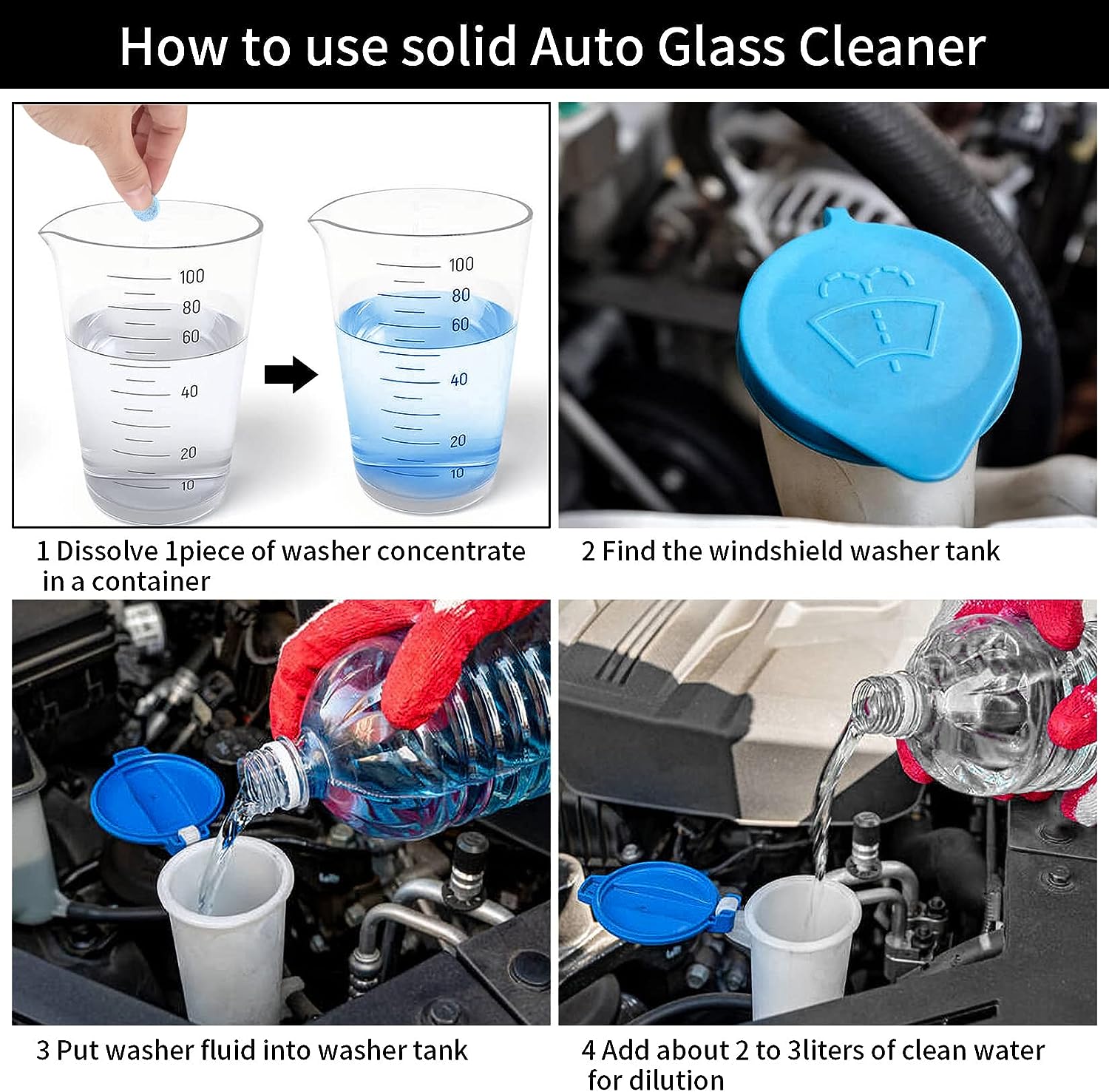 How to use solid Auto Glass Cleaner

100
80
60
40
20
10

100
80
60
40
20
10

1 Dissolve 1piece of washer concentrate in a container

2 Find the windshield washer tank

3 Put washer fluid into washer tank

4 Add about 2 to 3liters of clean water for dilution