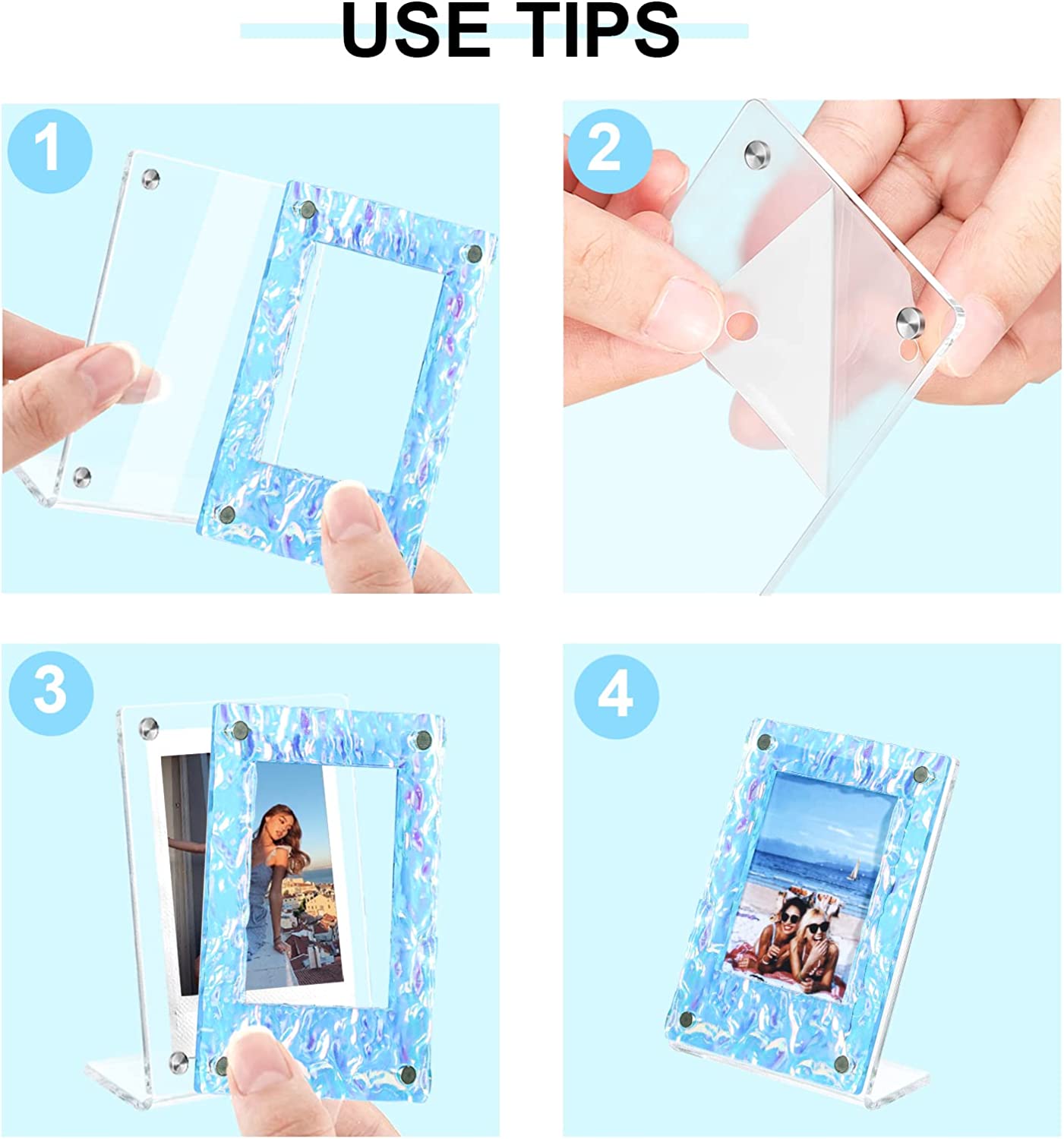 USE TIPS

1

2

3

4