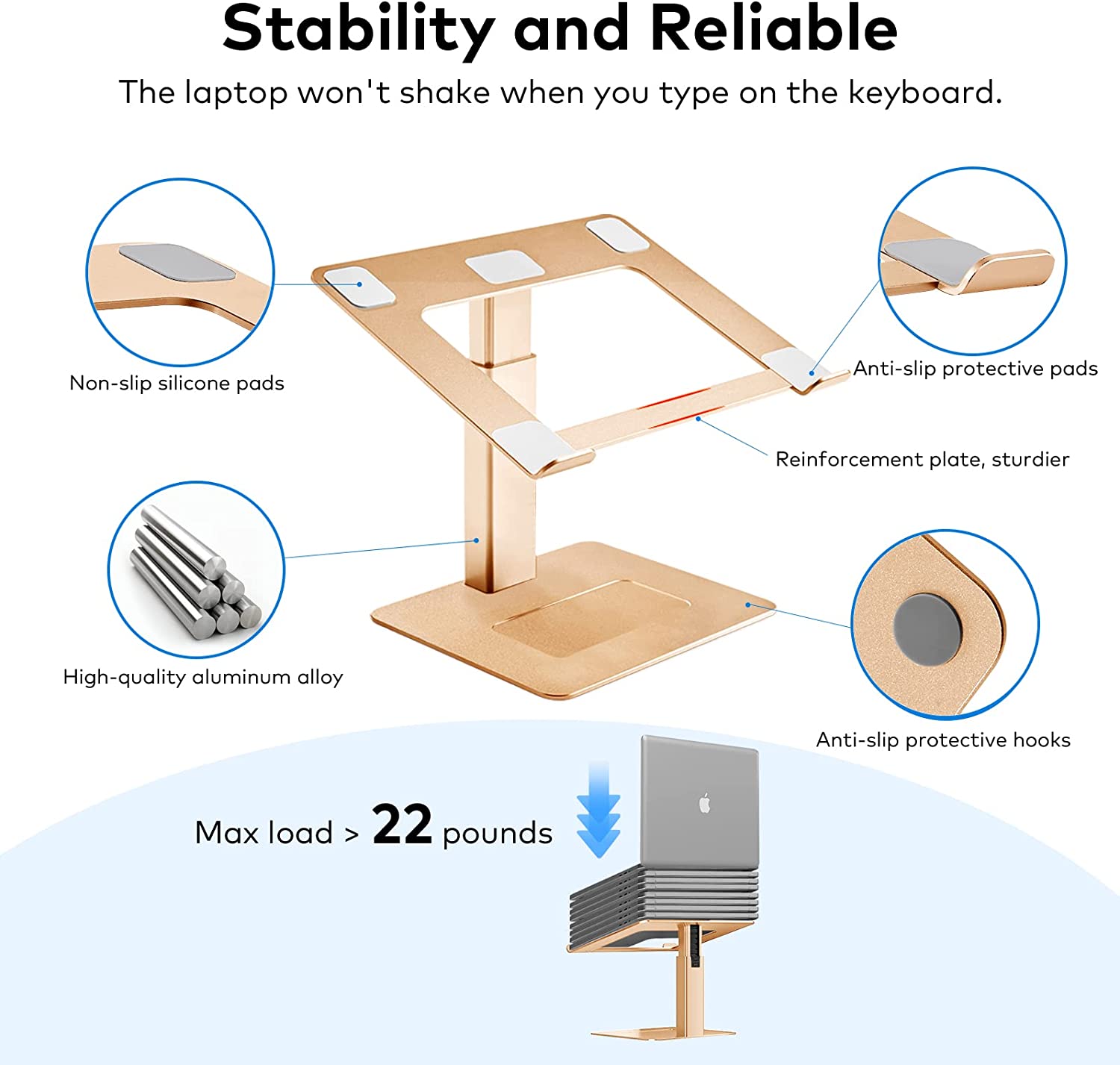 Stability and Reliable

The laptop won't shake when you type on the keyboard.

Non-slip silicone pads

Anti-slip protective pads

Reinforcement plate, sturdier

High-quality aluminum alloy

Anti-slip protective hooks

Max load > 22 pounds