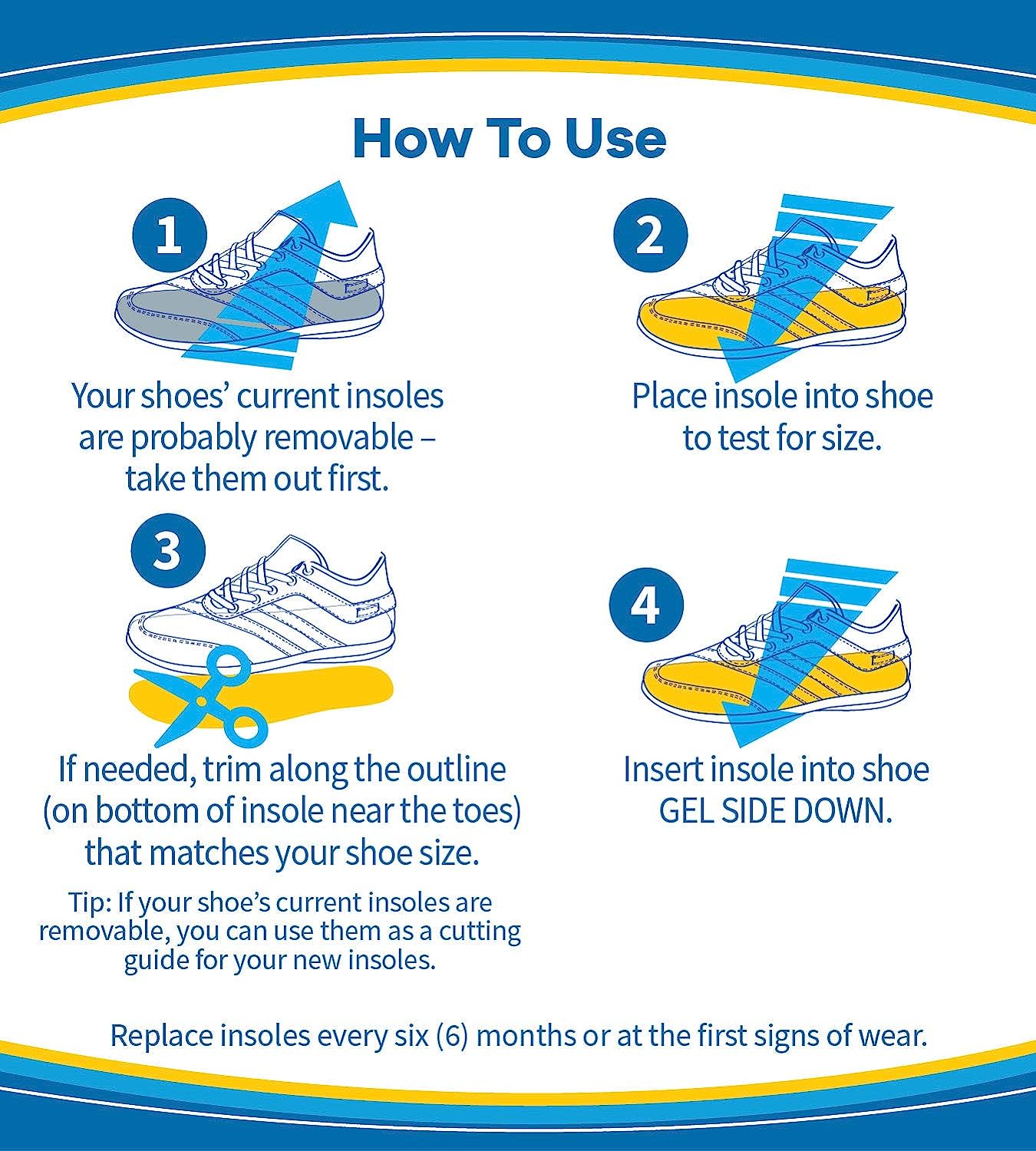 How To Use

1

Your shoes' current insoles are probably removable – take them out first.

2

Place insole into shoe to test for size.

3

If needed, trim along the outline (on bottom of insole near the toes) that matches your shoe size.

Tip: If your shoe's current insoles are removable, you can use them as a cutting guide for your new insoles.

4

Insert insole into shoe GEL SIDE DOWN.

Replace insoles every six (6) months or at the first signs of wear.