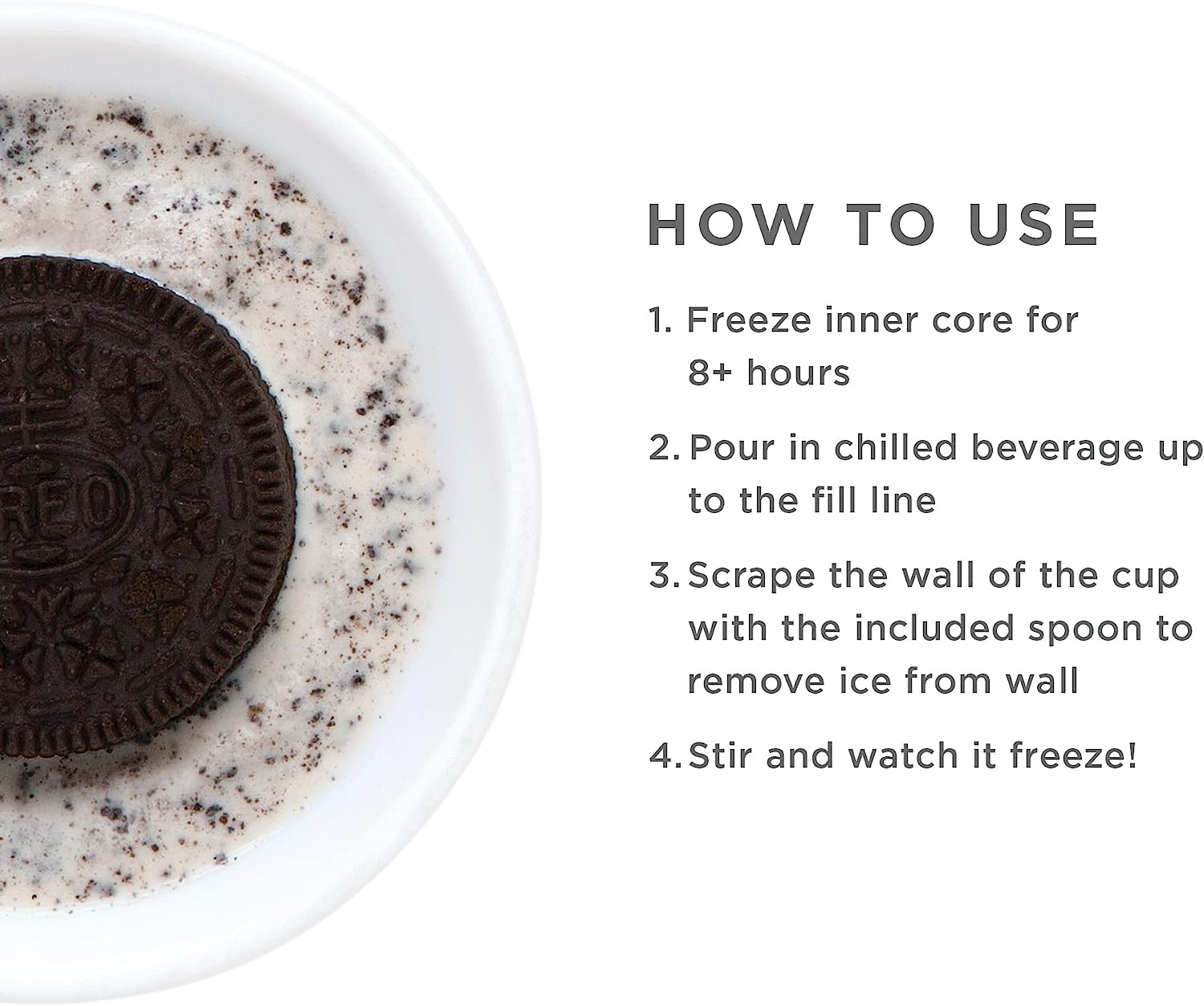 REO

HOW TO USE

1. Freeze inner core for 8+ hours

2. Pour in chilled beverage up to the fill line

3. Scrape the wall of the cup with the included spoon to remove ice from wall

4. Stir and watch it freeze!