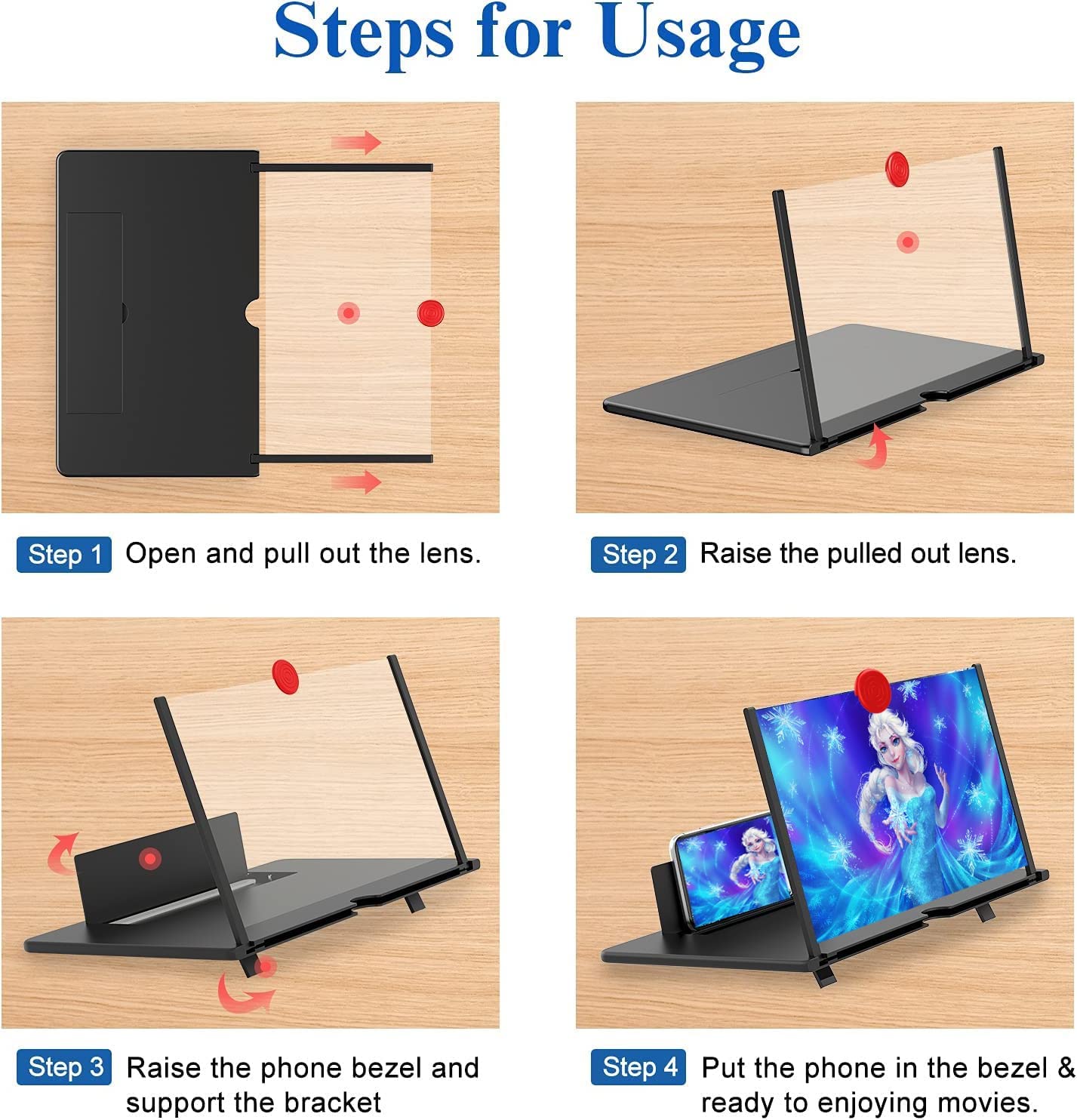 Steps for Usage

Step 1 Open and pull out the lens.

Step 2 Raise the pulled out lens.

Step 3 Raise the phone bezel and support the bracket

Step 4 Put the phone in the bezel & ready to enjoying movies.