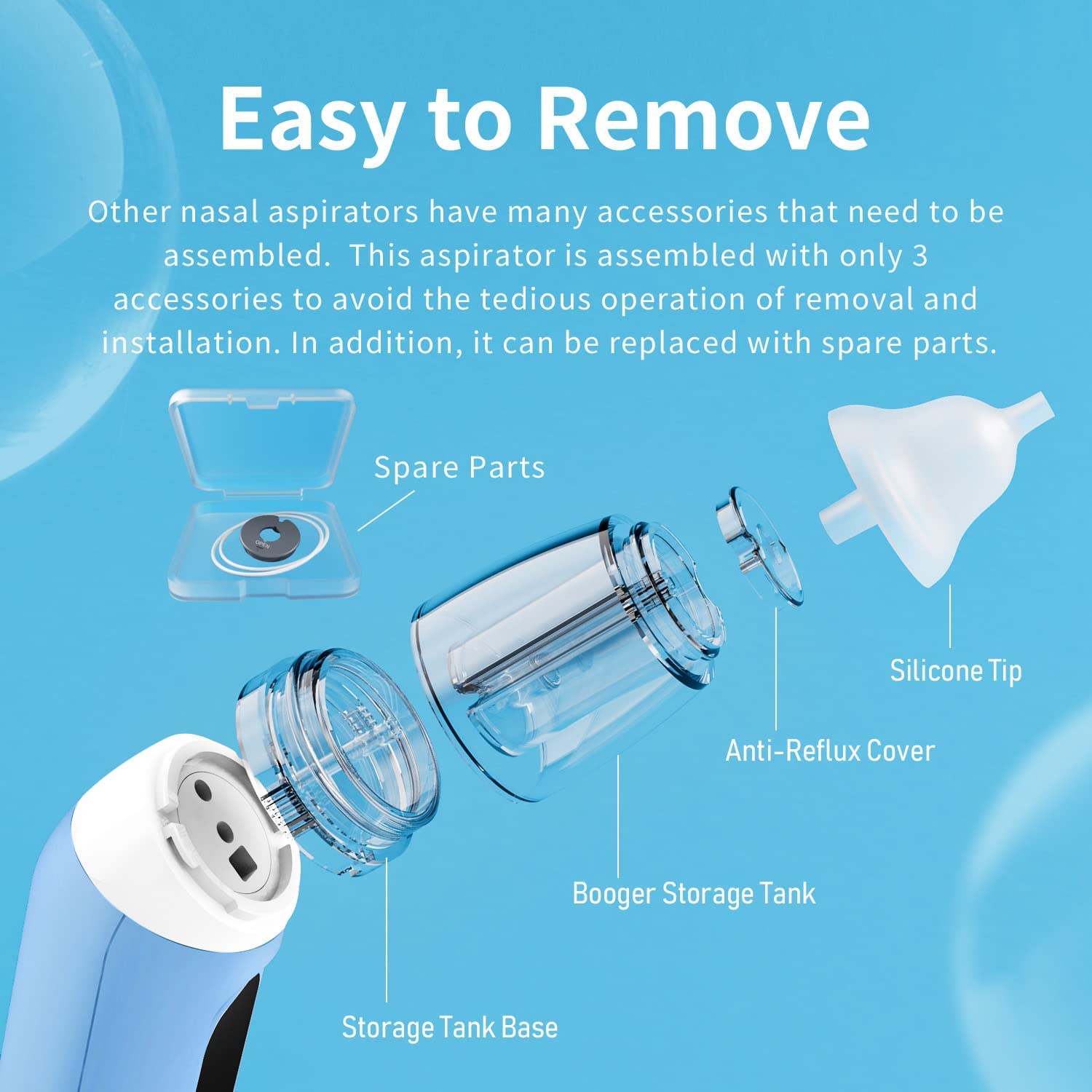 Easy to Remove

Other nasal aspirators have many accessories that need to be assembled.  This aspirator is assembled with only 3 accessories to avoid the tedious operation of removal and installation. In addition, it can be replaced with spare parts.

Spare Parts

OPEN

Silicone Tip

Anti-Reflux Cover

Booger Storage Tank

Storage Tank Base