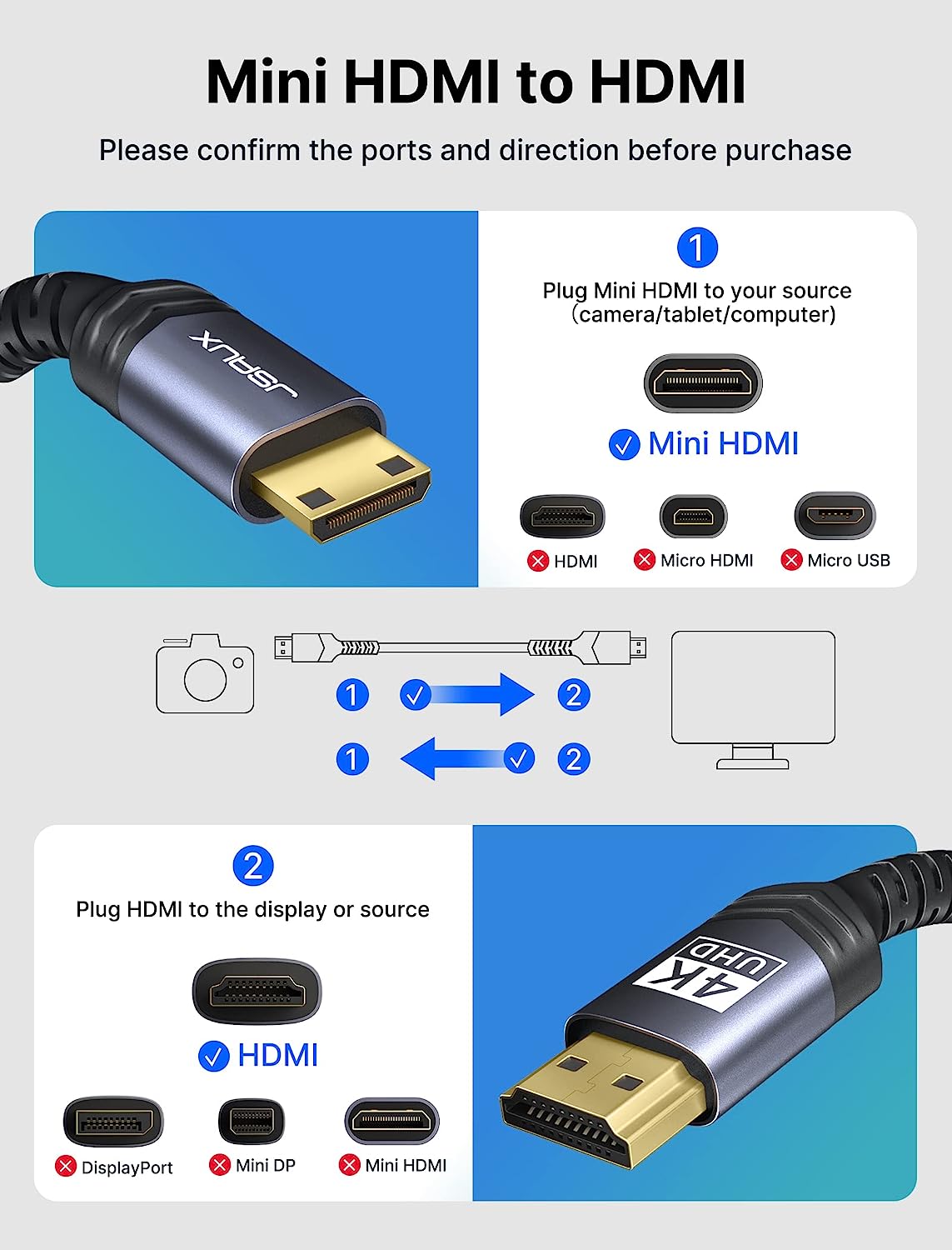 Mini HDMI to HDMI

Please confirm the ports and direction before purchase

JSAUX

1

Plug Mini HDMI to your source (camera/tablet/computer)

Mini HDMI

HDMI

Micro HDMI

Micro USB

1

2

1

2

2

Plug HDMI to the display or source

HDMI

DisplayPort

Mini DP

Mini HDMI

4K UHD