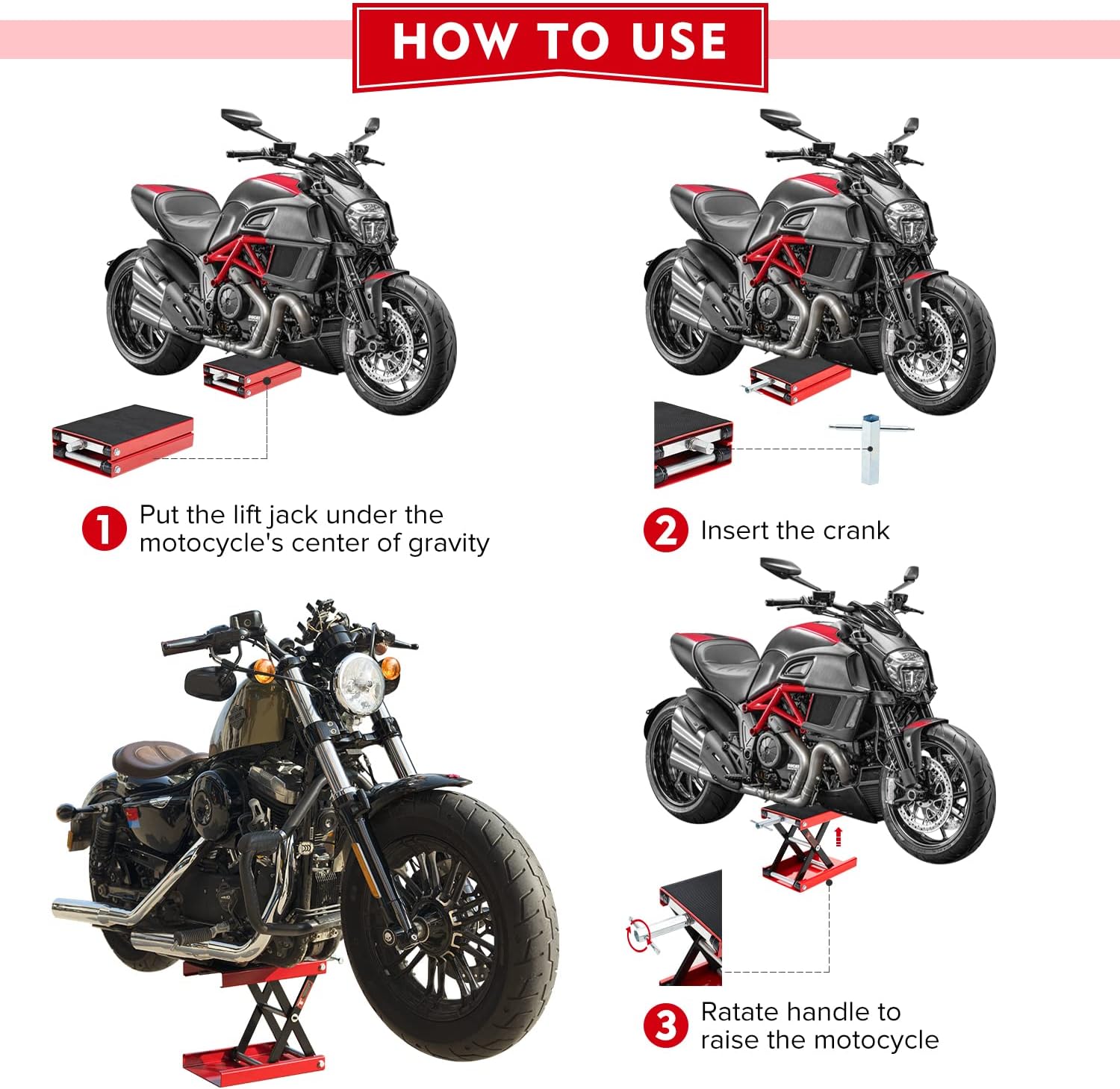 HOW TO USE

1 Put the lift jack under the motocycle's center of gravity

2 Insert the crank

3 Ratate handle to raise the motocycle