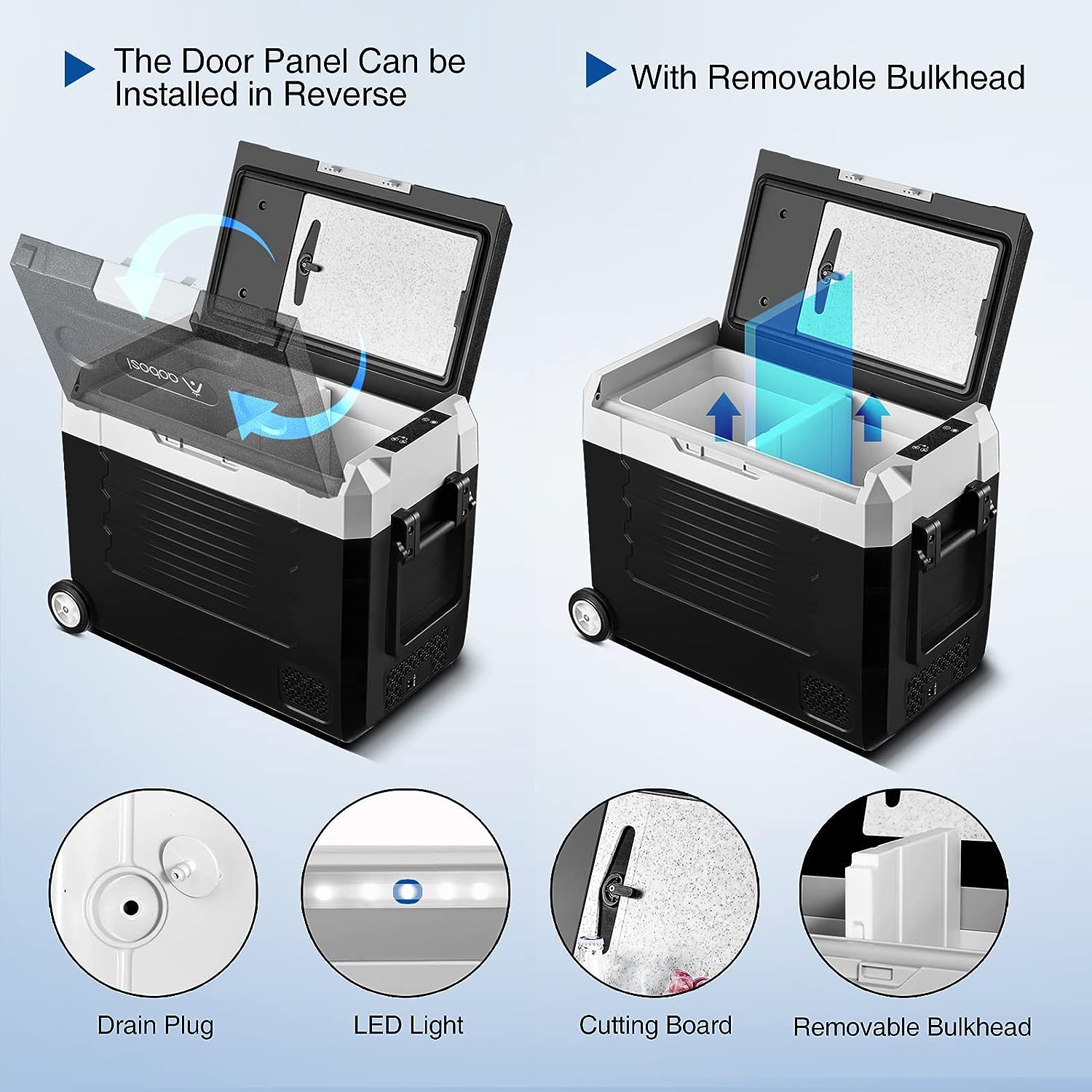 The Door Panel Can be Installed in Reverse

With Removable Bulkhead

aobosi

Drain Plug

LED Light

Cutting Board

Removable Bulkhead