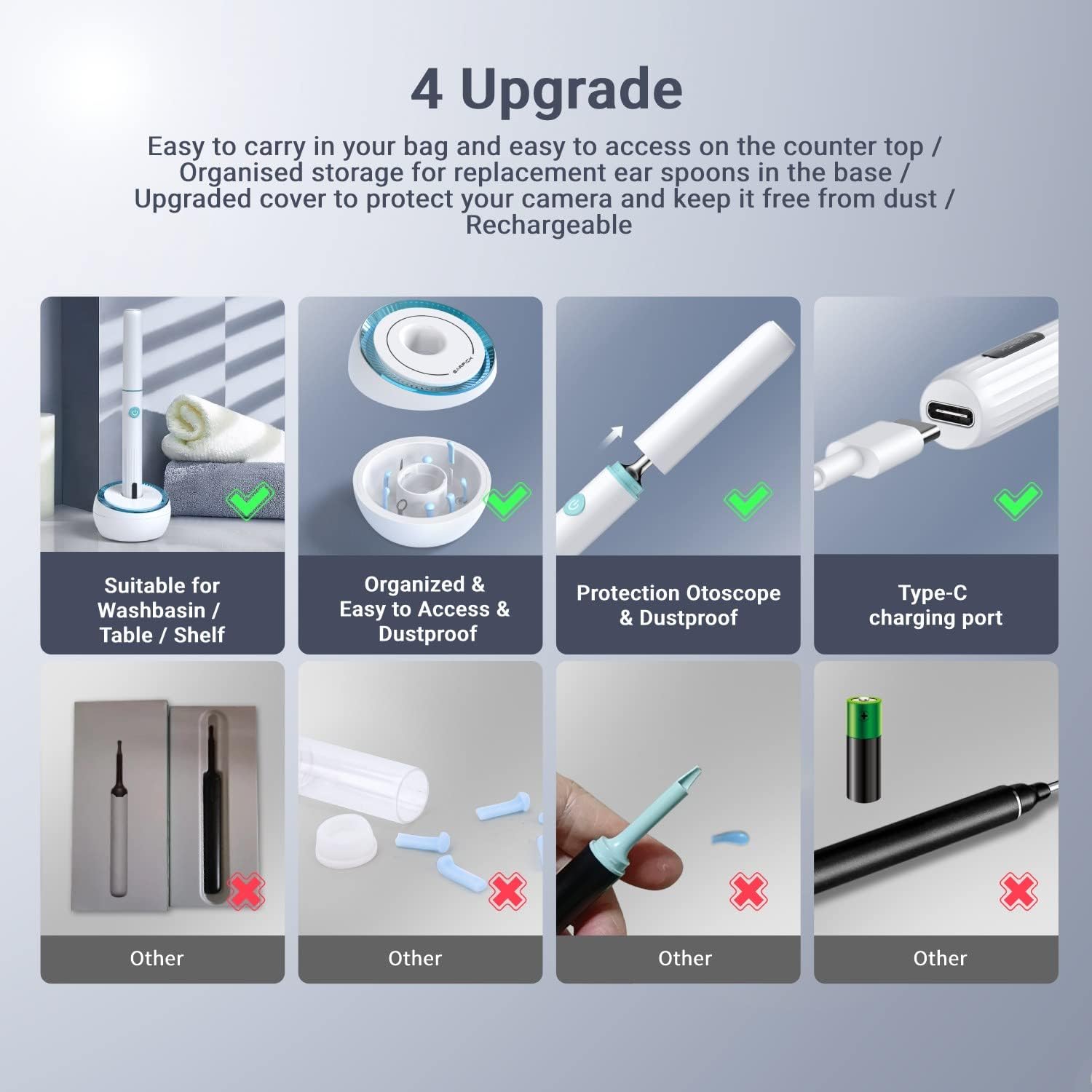 4 Upgrade

Easy to carry in your bag and easy to access on the counter top / Organised storage for replacement ear spoons in the base / Upgraded cover to protect your camera and keep it free from dust / Rechargeable

EARPICK

Suitable for Washbasin / Table / Shelf

Organized & Easy to Access & Dustproof

Protection Otoscope & Dustproof

Type-C charging port

Other

Other

Other

Other