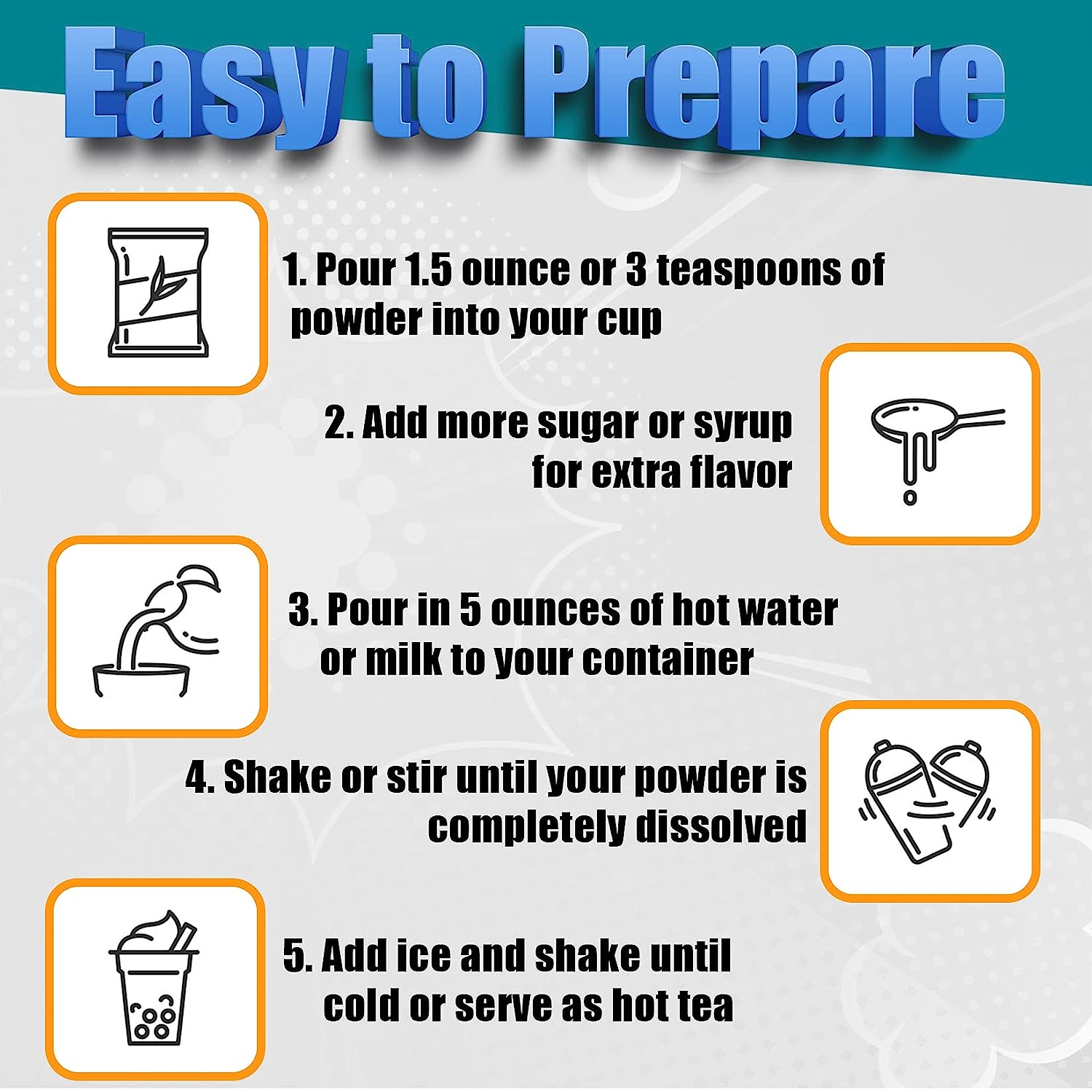 Easy to Prepare

1. Pour 1.5 ounce or 3 teaspoons of powder into your cup

2. Add more sugar or syrup for extra flavor

3. Pour in 5 ounces of hot water or milk to your container

4. Shake or stir until your powder is completely dissolved

5. Add ice and shake until cold or serve as hot tea