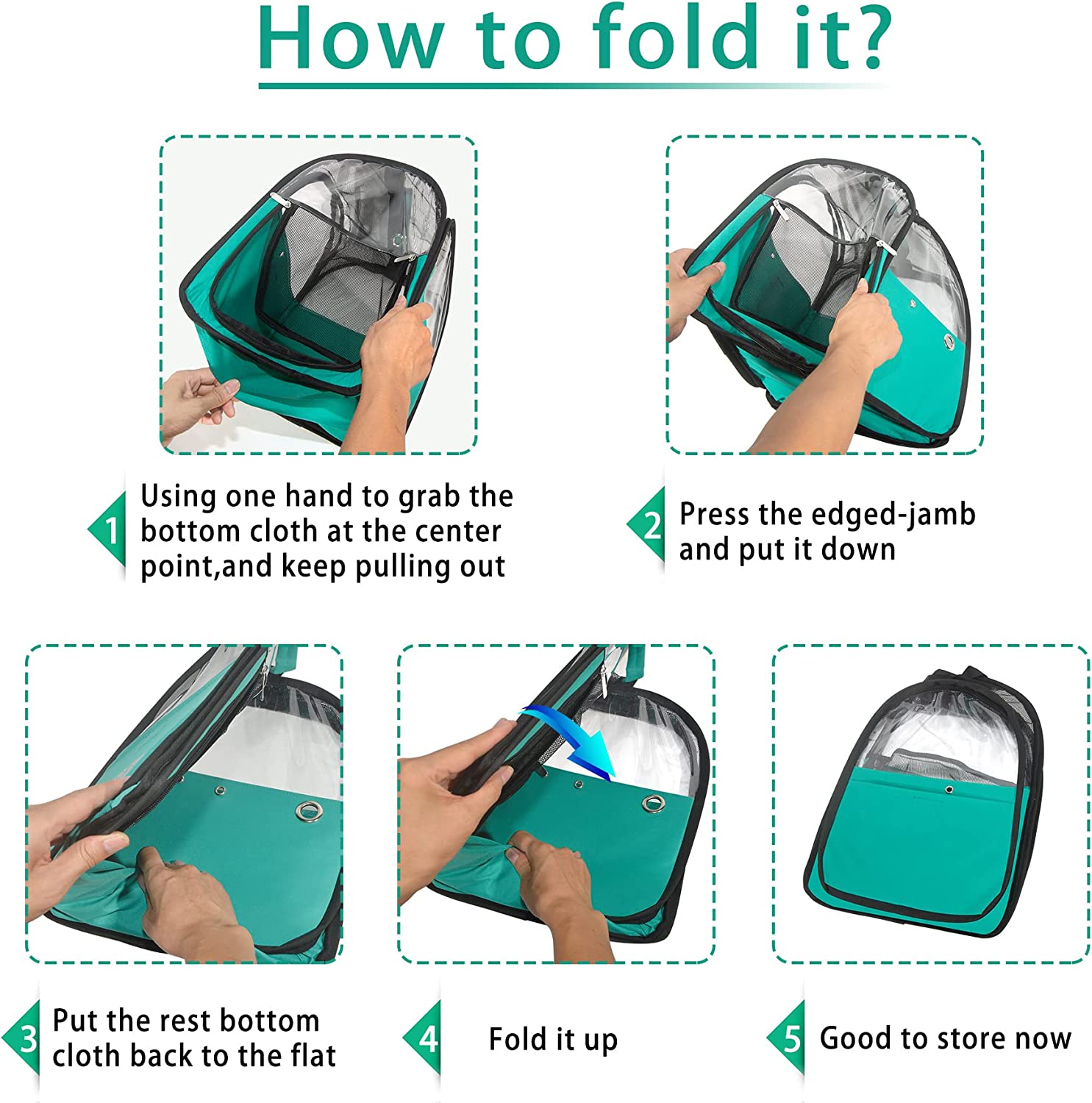 How to fold it?

1 Using one hand to grab the bottom cloth at the center point,and keep pulling out

2 Press the edged-jamb and put it down

3 Put the rest bottom cloth back to the flat

4 Fold it up

5 Good to store now