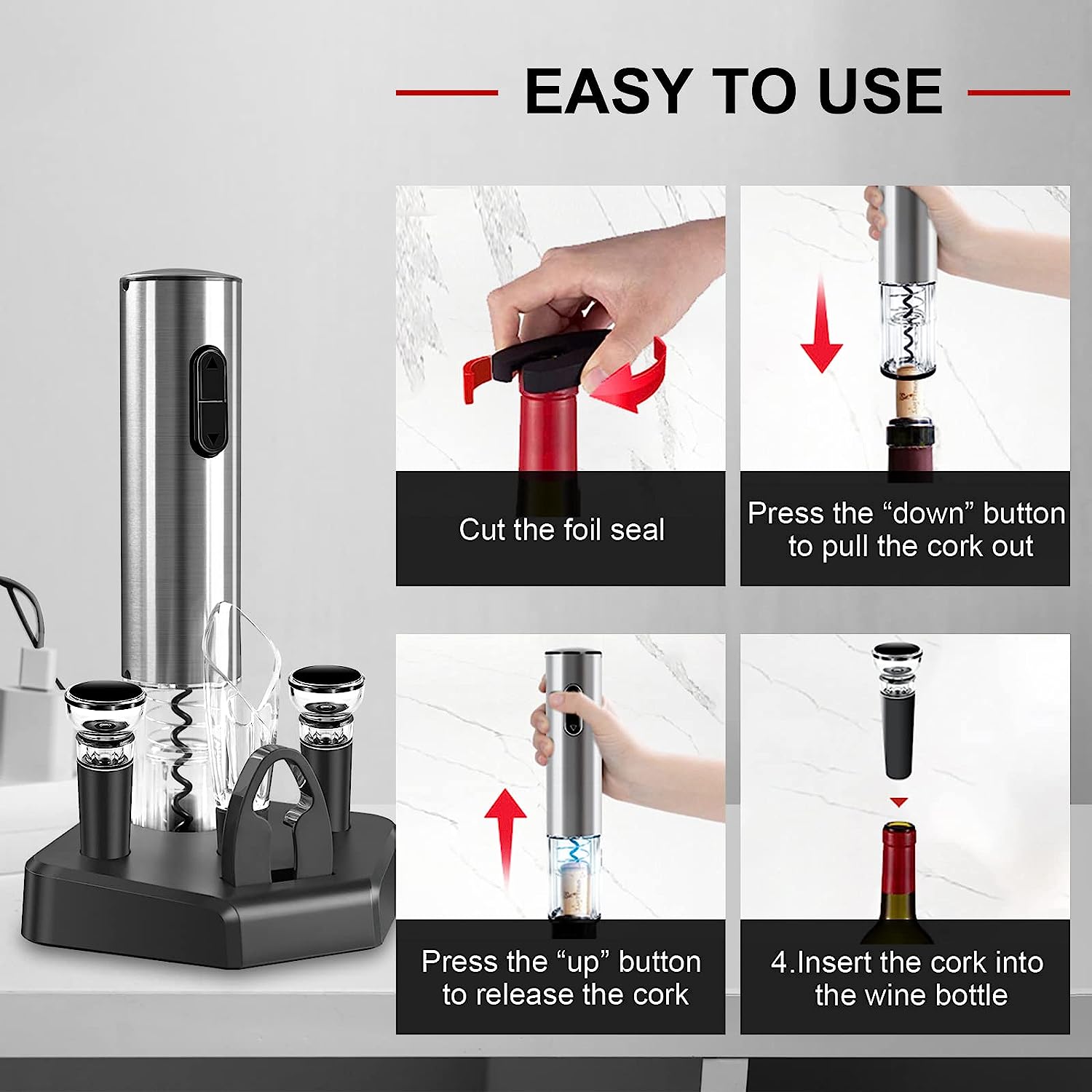 EASY TO USE

Cut the foil seal

Press the “down” button to pull the cork out

Press the “up” button to release the cork

4.Insert the cork into the wine bottle