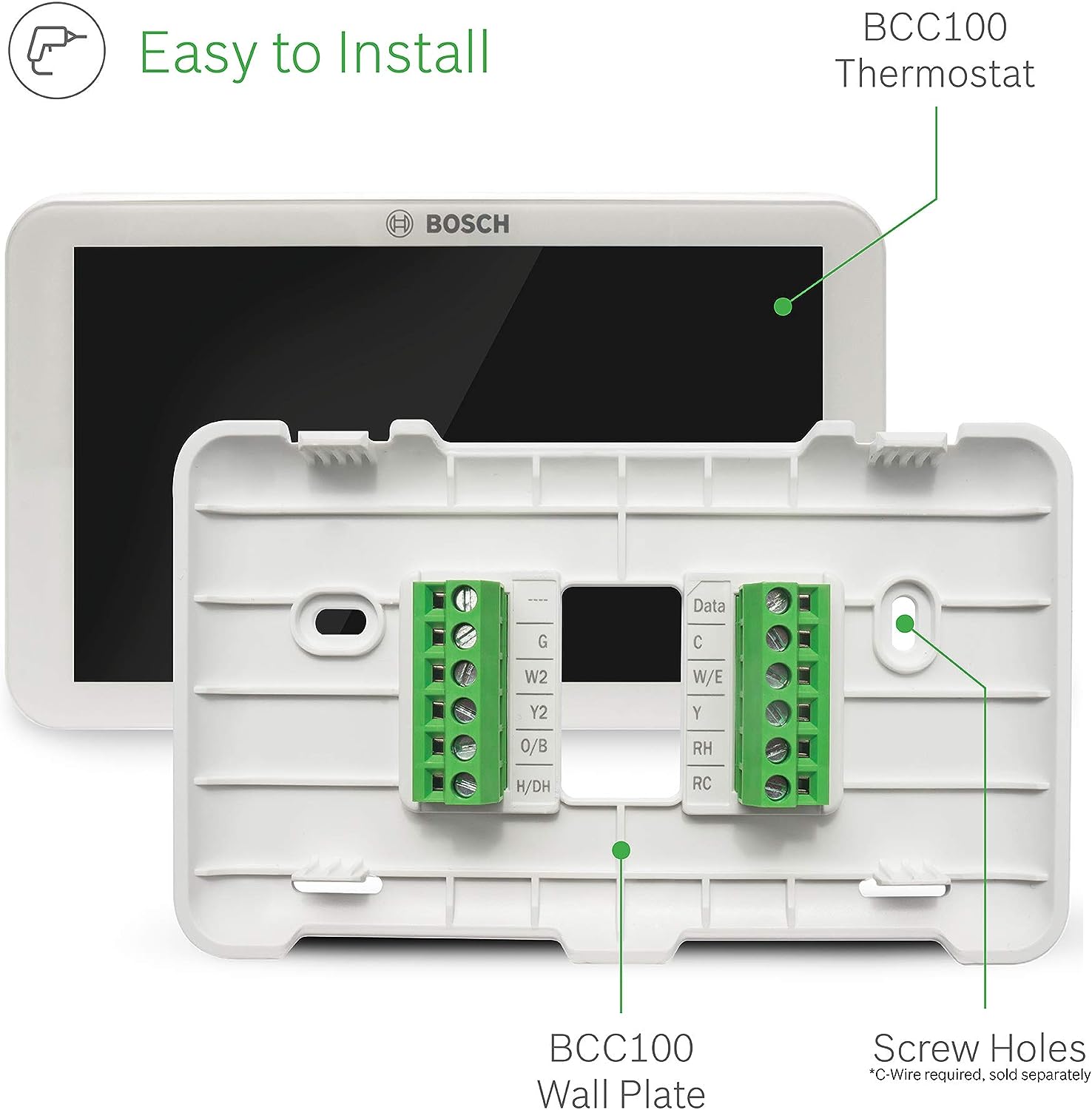 Easy to Install

BCC100
Thermostat

BOSCH

----
G
W2
Y2
O/B
H/DH

Data
C
W/E
Y
RH
RC

BCC100
Wall Plate

Screw Holes
*C-Wire required, sold separately