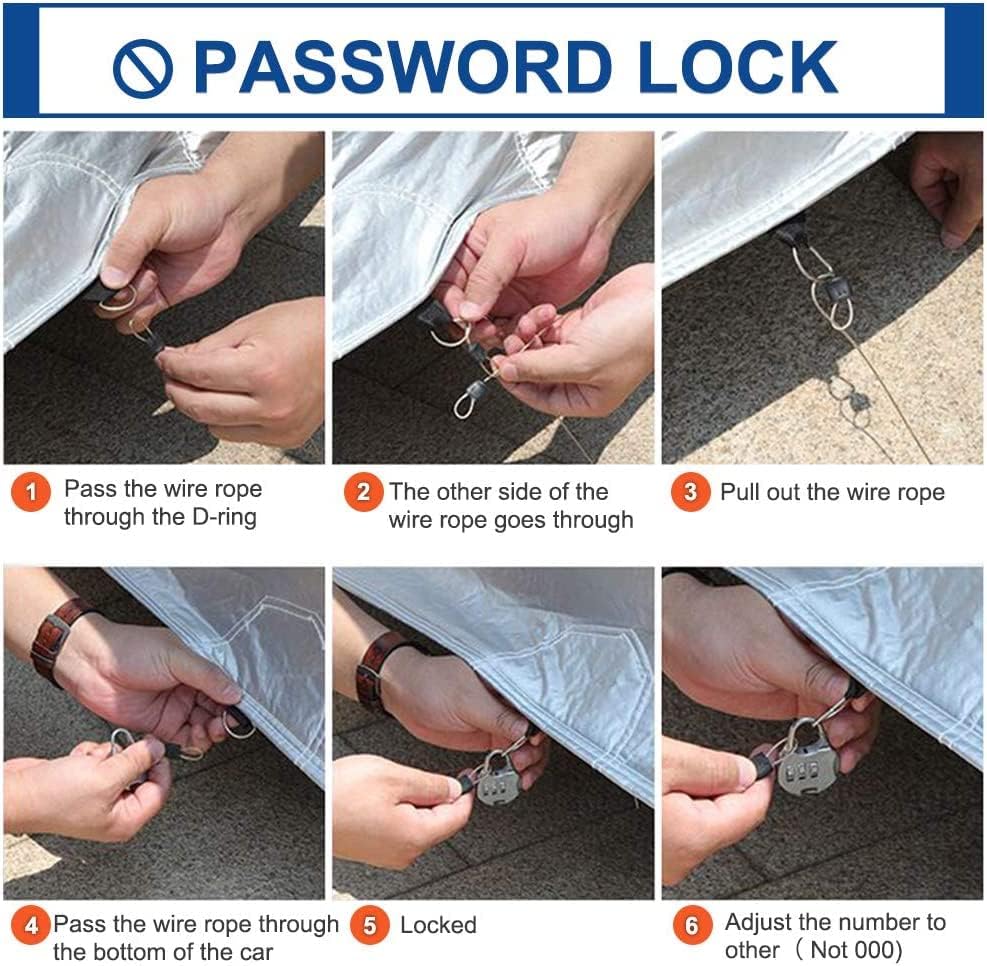 PASSWORD LOCK

1 Pass the wire rope through the D-ring

2 The other side of the wire rope goes through

3 Pull out the wire rope

4 Pass the wire rope through the bottom of the car

5 Locked

6 Adjust the number to other（Not 000)