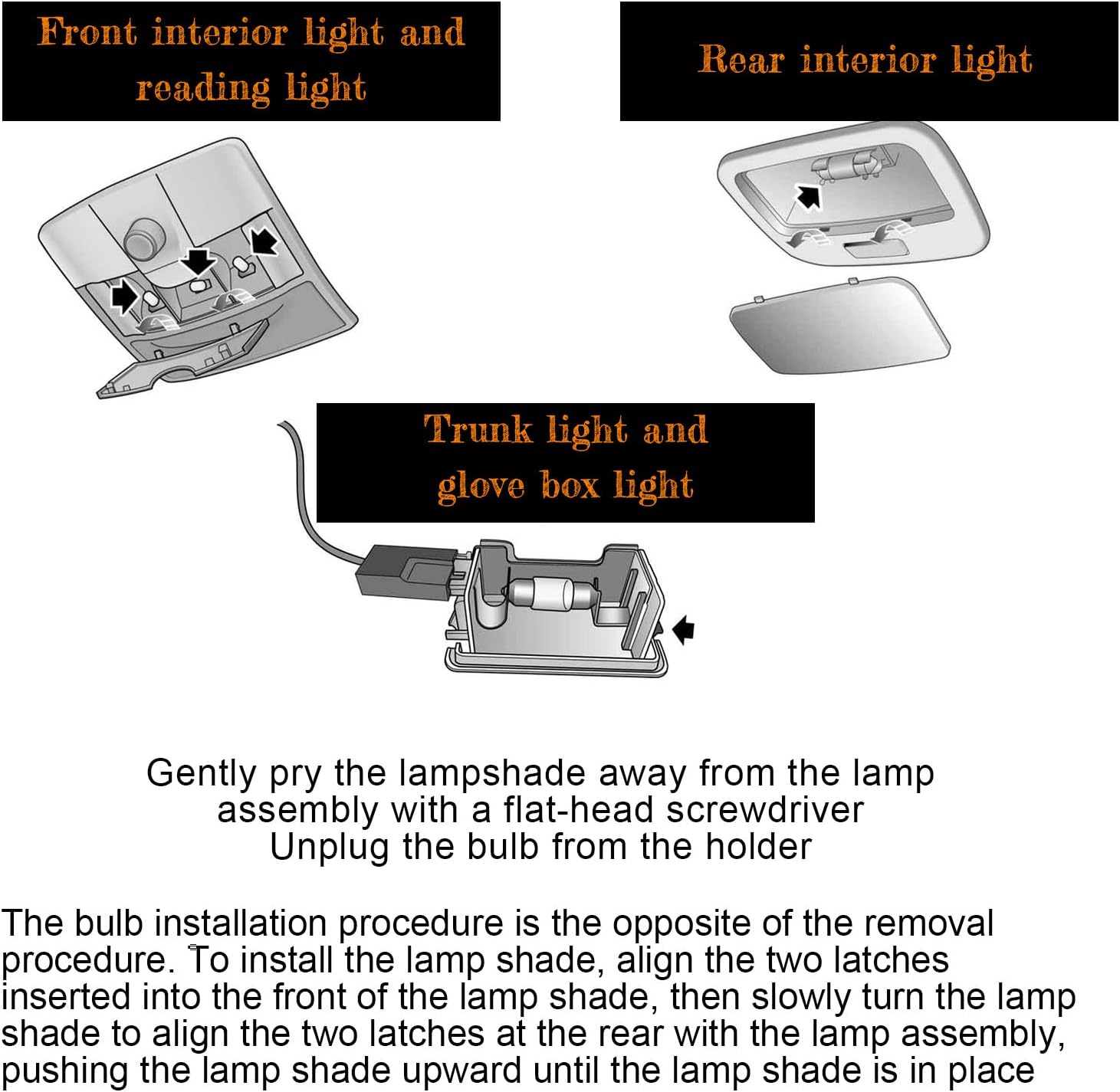 Front interior light and reading light

Rear interior light

Trunk light and glove box light

Gently pry the lampshade away from the lamp assembly with a flat-head screwdriver
Unplug the bulb from the holder

The bulb installation procedure is the opposite of the removal procedure. To install the lamp shade, align the two latches inserted into the front of the lamp shade, then slowly turn the lamp shade to align the two latches at the rear with the lamp assembly, pushing the lamp shade upward until the lamp shade is in place