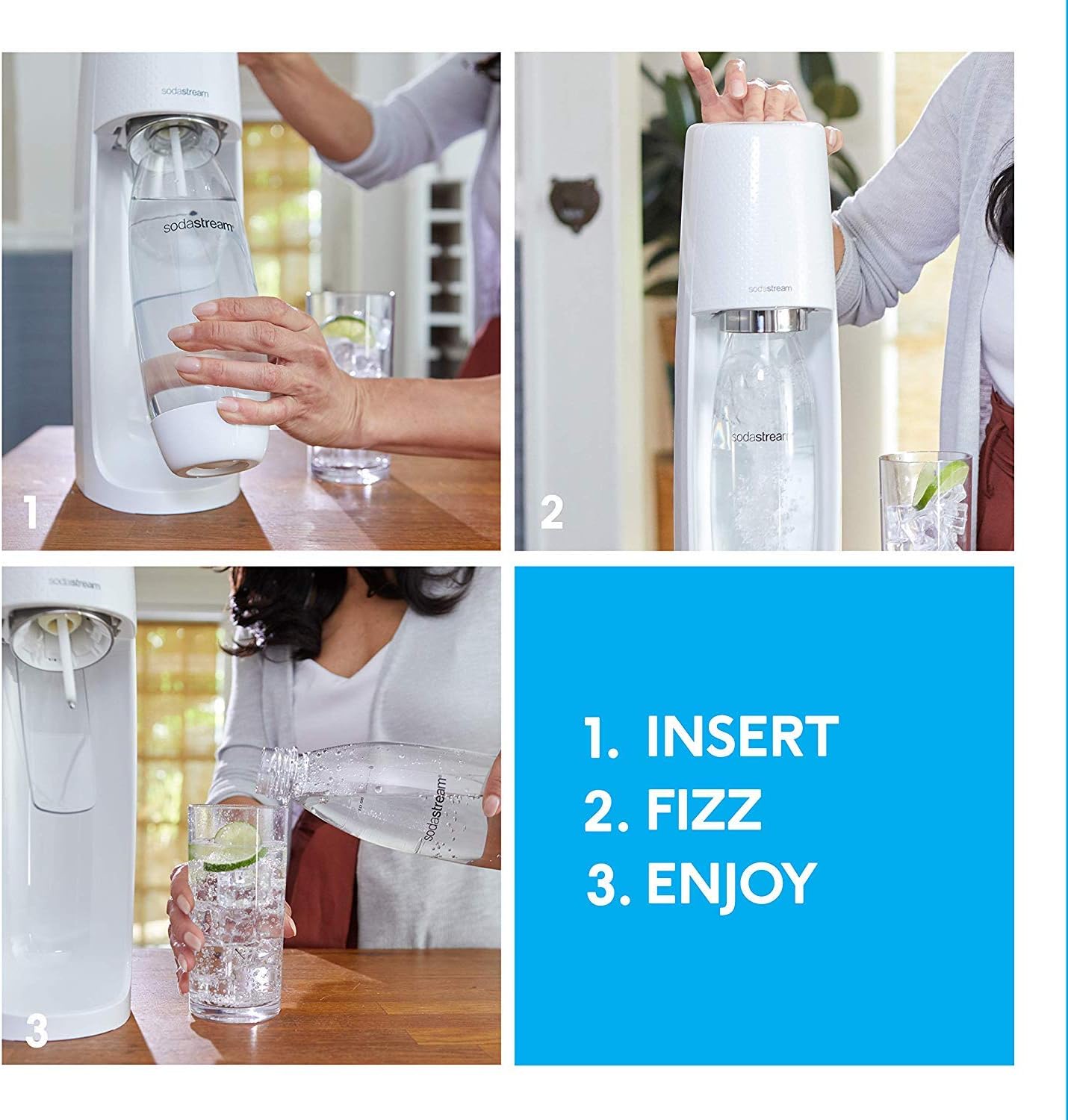 sodastream

sodastream

1

sodastream

sodastream

2

sodastream

sodastream

3

1. INSERT
2. FIZZ
3. ENJOY