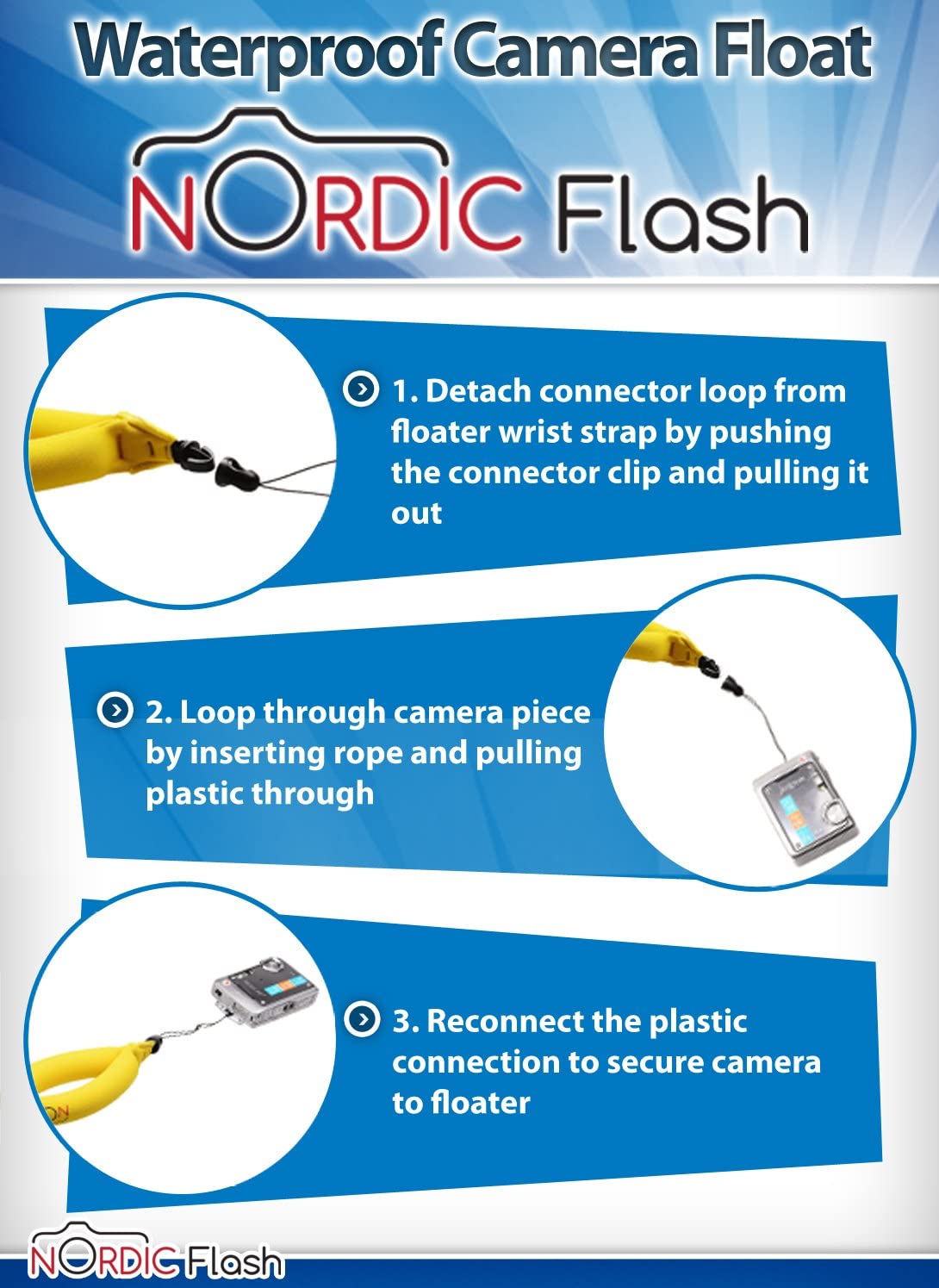 Waterproof Camera Float

NORDIC Flash

1. Detach connector loop from floater wrist strap by pushing the connector clip and pulling it out

2. Loop through camera piece by inserting rope and pulling plastic through

3. Reconnect the plastic connection to secure camera to floater

NORDIC Flash