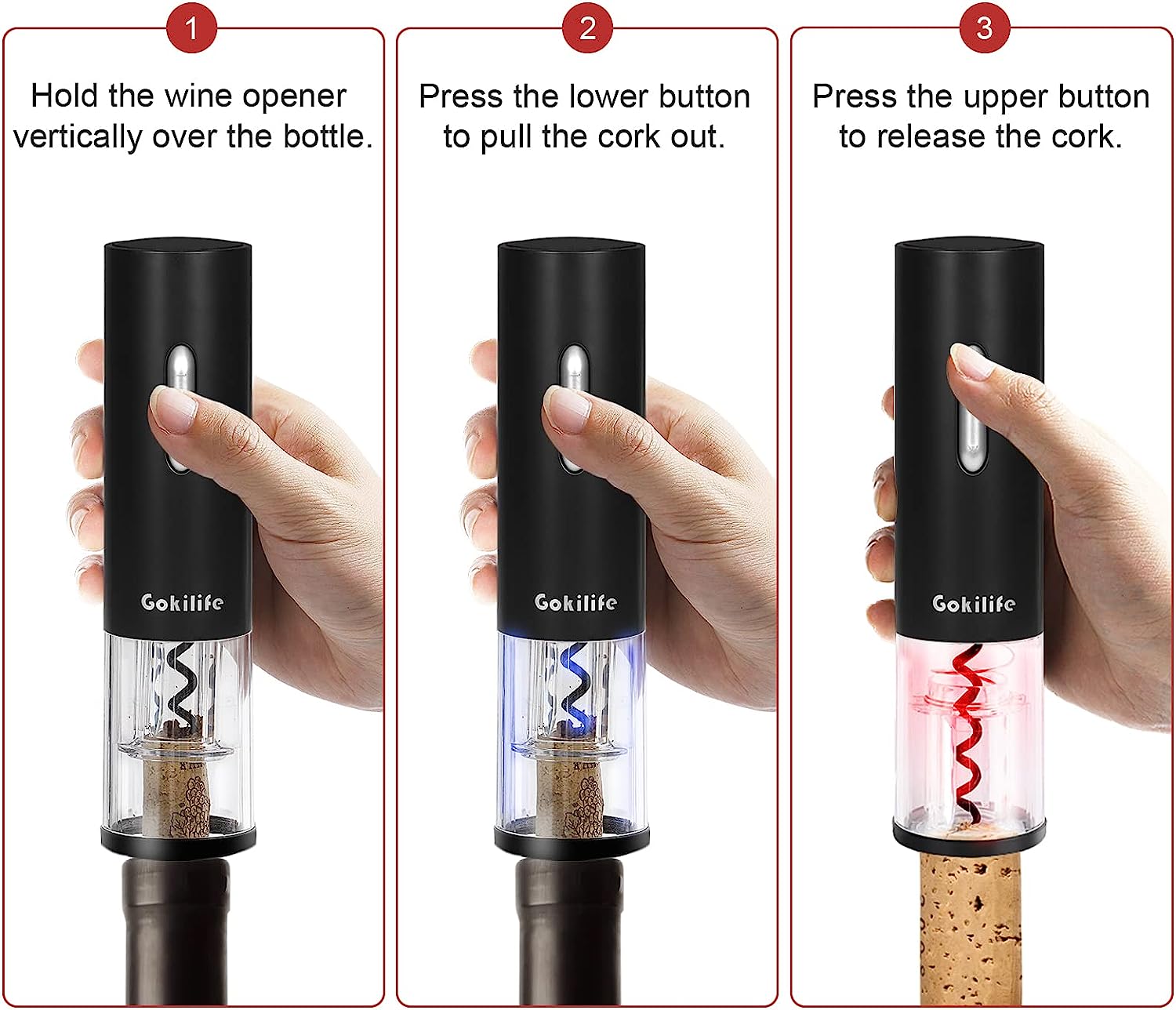 1

Hold the wine opener vertically over the bottle.

Gokilife

2

Press the lower button to pull the cork out.

Gokilife

3

Press the upper button to release the cork.

Gokilife