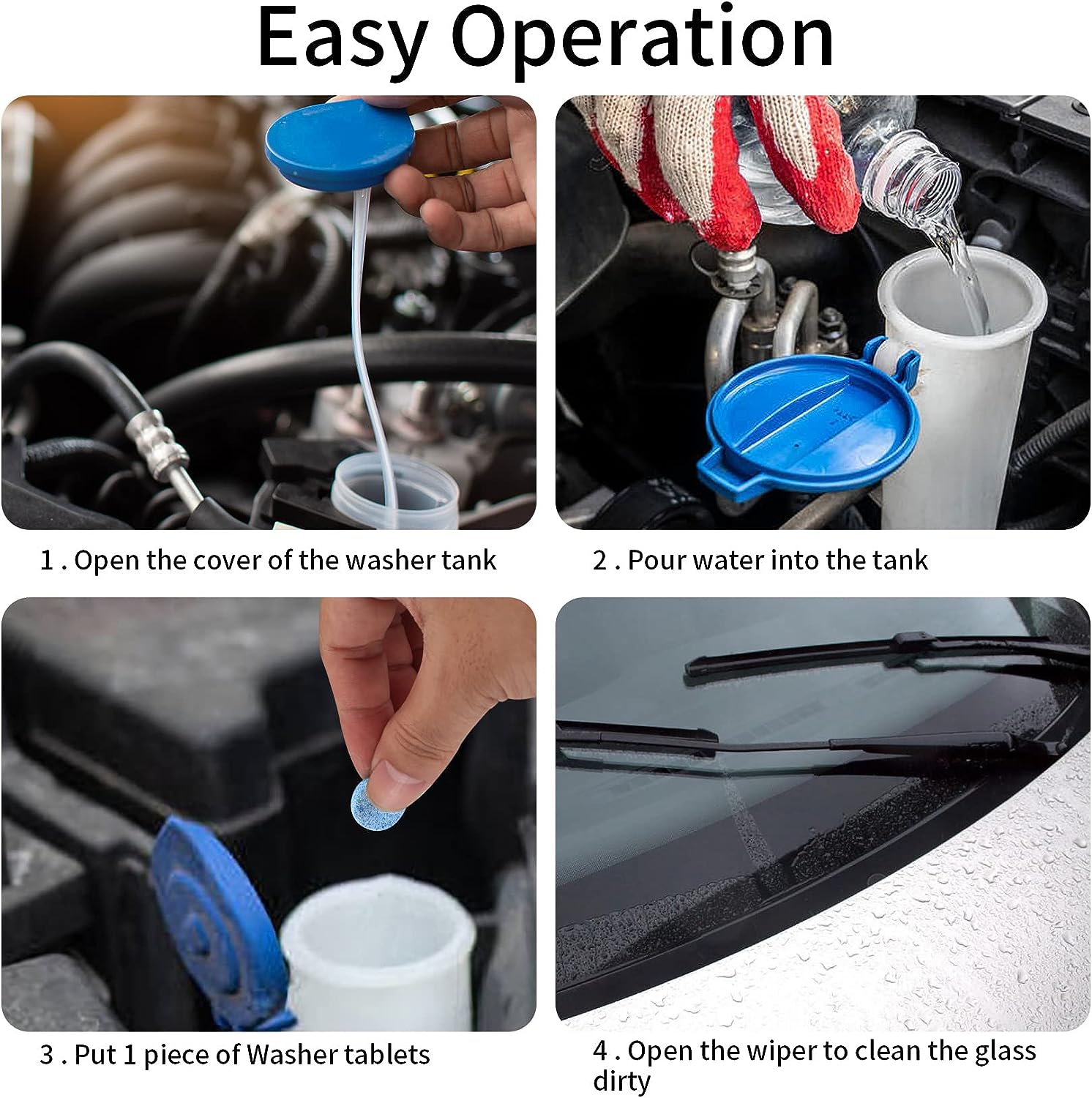 Easy Operation

1 . Open the cover of the washer tank

2 . Pour water into the tank

3 . Put 1 piece of Washer tablets

4 . Open the wiper to clean the glass dirty