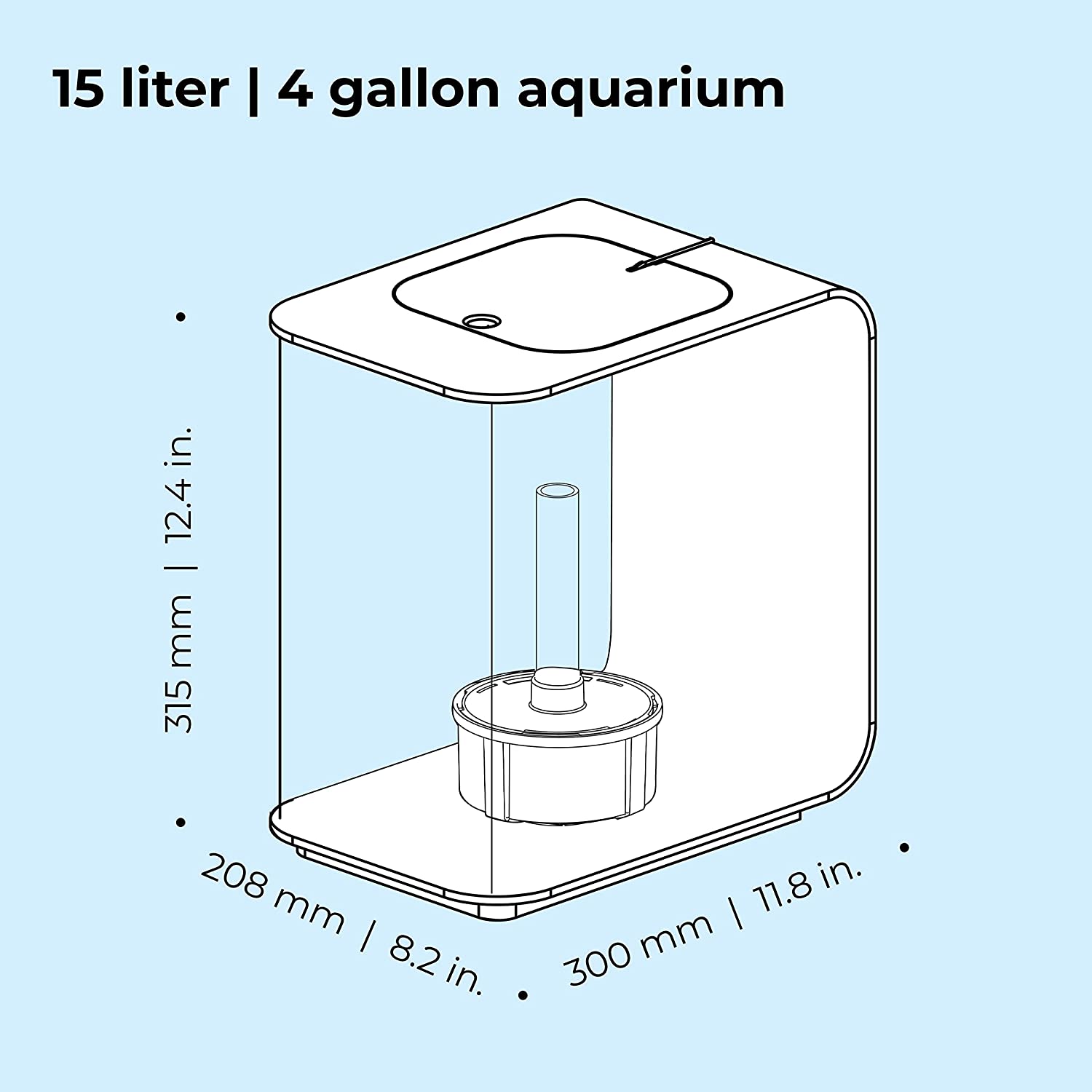 15 liter | 4 gallon aquarium

315 mm | 12.4 in.

208 mm | 8.2 in.

300 mm | 11.8 in.