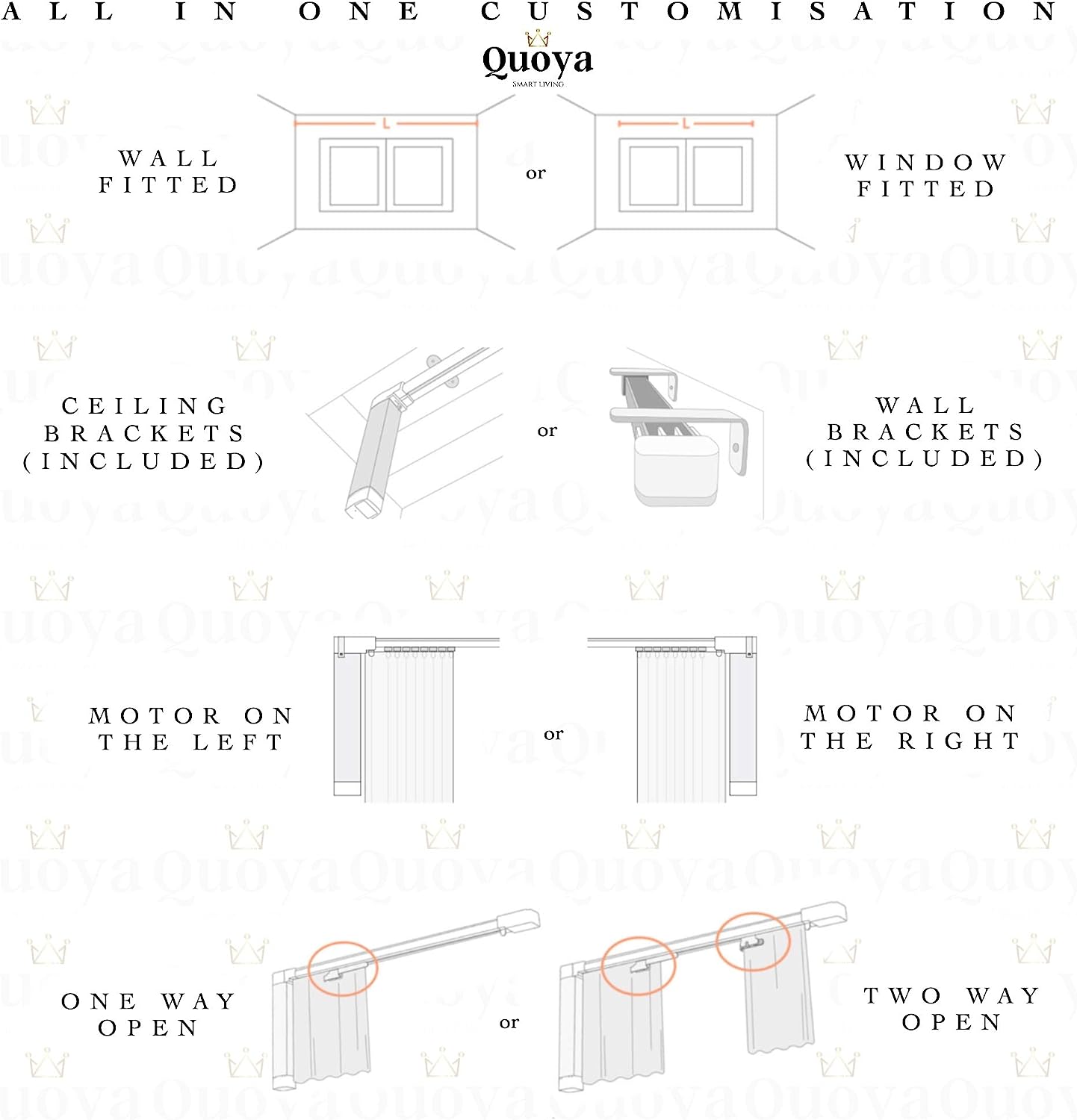 ALL IN ONE CUSTOMISATION

Quoya
SMART LIVING

WALL FITTED

L

or

L

WINDOW FITTED

CEILING BRACKETS (INCLUDED)

or

WALL BRACKETS (INCLUDED)

MOTOR ON THE LEFT

or

MOTOR ON THE RIGHT

ONE WAY OPEN

or

TWO WAY OPEN