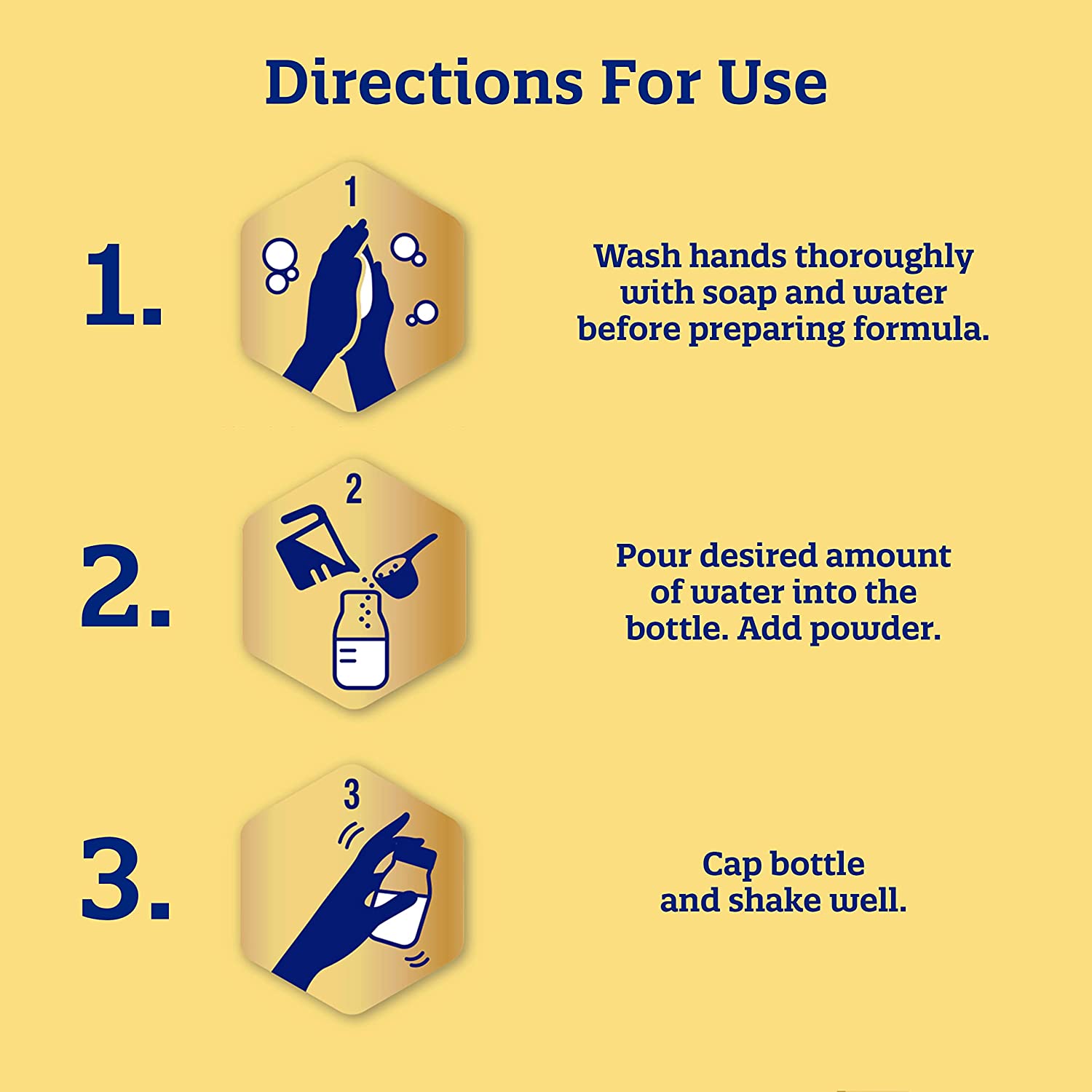 Directions For Use

1.

1

Wash hands thoroughly with soap and water before preparing formula.

2.

2

Pour desired amount of water into the bottle. Add powder.

3.

3

Cap bottle and shake well.