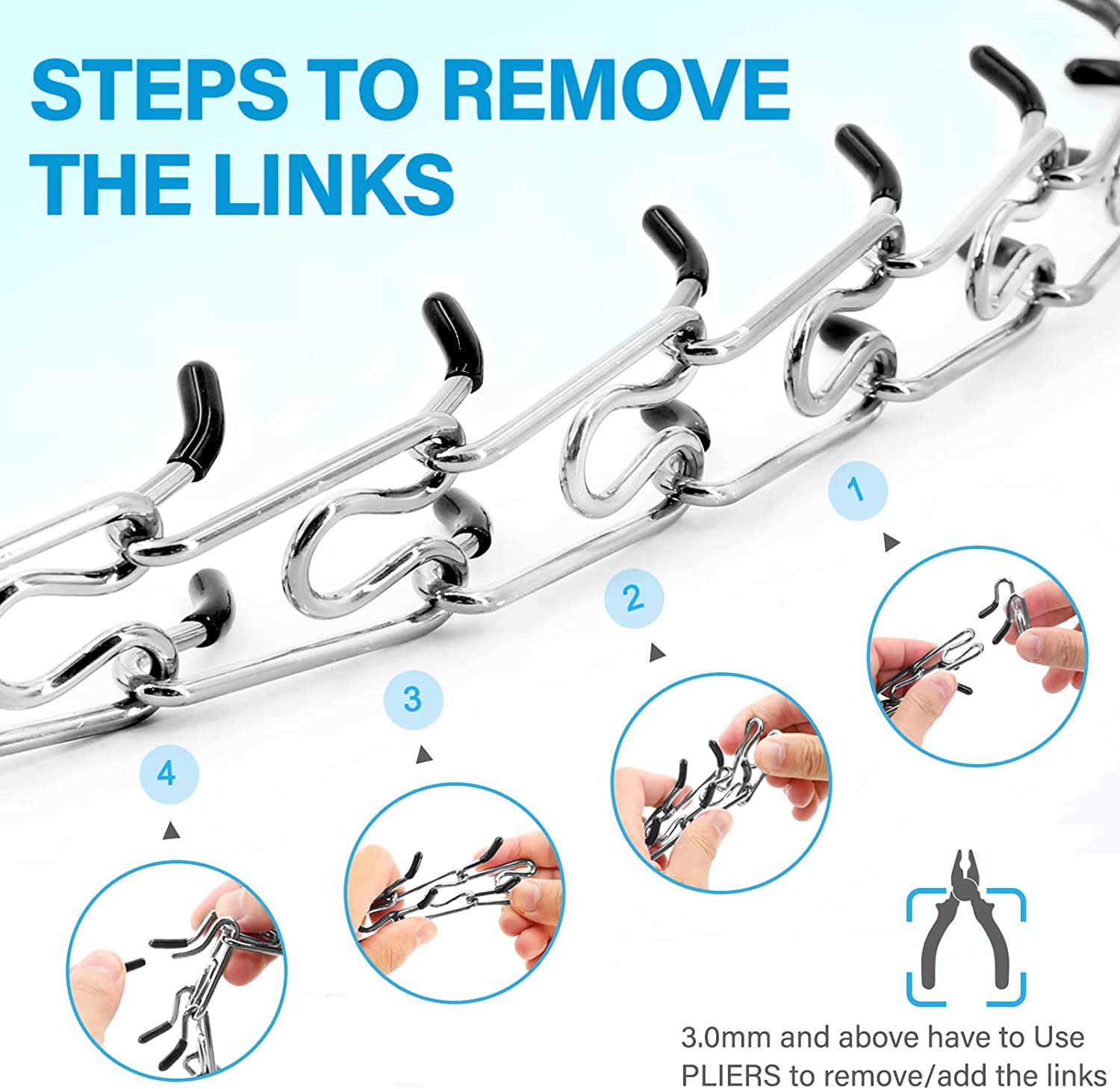 STEPS TO REMOVE THE LINKS

1

2

3

4

3.0mm and above have to Use PLIERS to remove/add the links