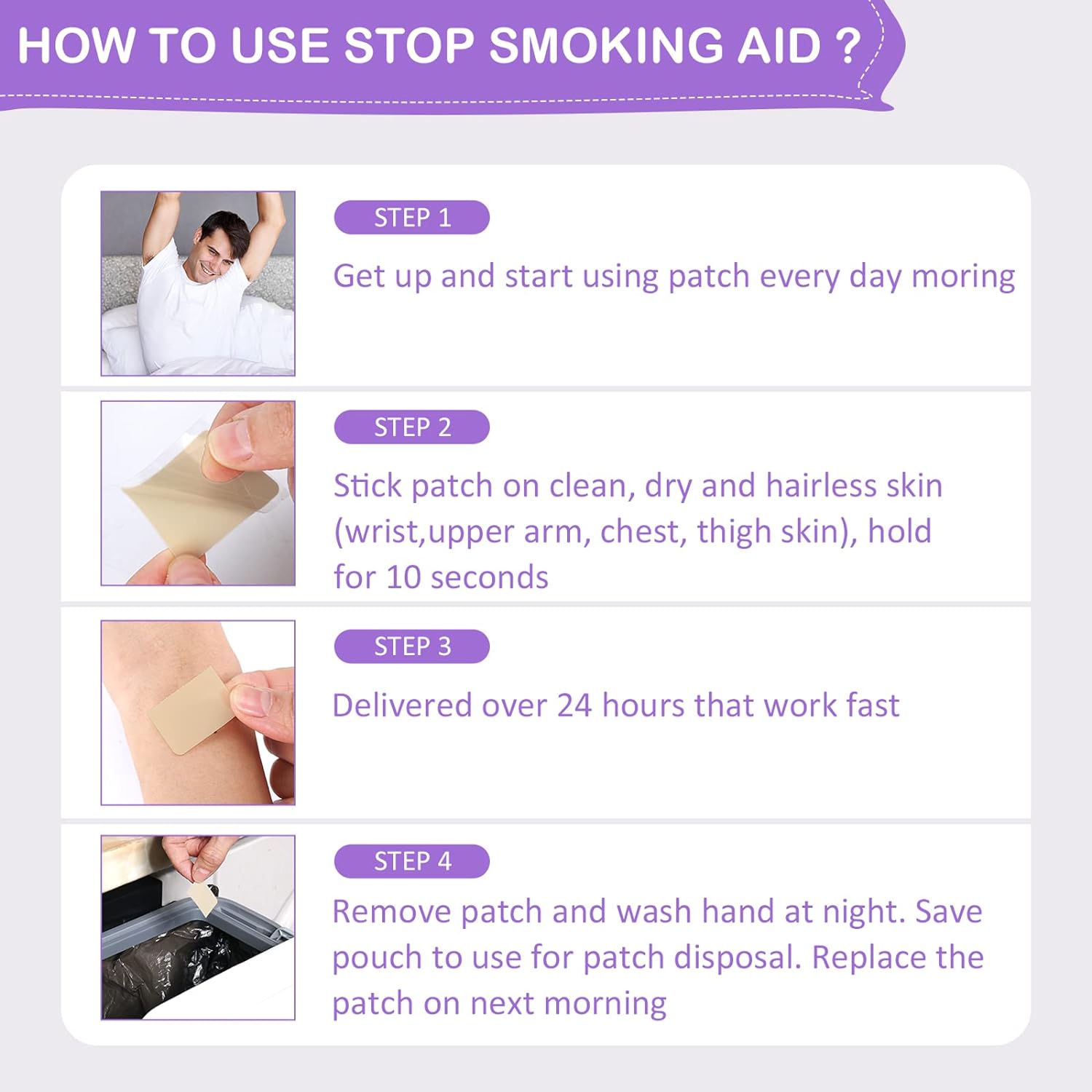 HOW TO USE STOP SMOKING AID ?

STEP 1

Get up and start using patch every day moring

STEP 2

Stick patch on clean, dry and hairless skin (wrist,upper arm, chest, thigh skin), hold for 10 seconds

STEP 3

Delivered over 24 hours that work fast

STEP 4

Remove patch and wash hand at night. Save pouch to use for patch disposal. Replace the patch on next morning