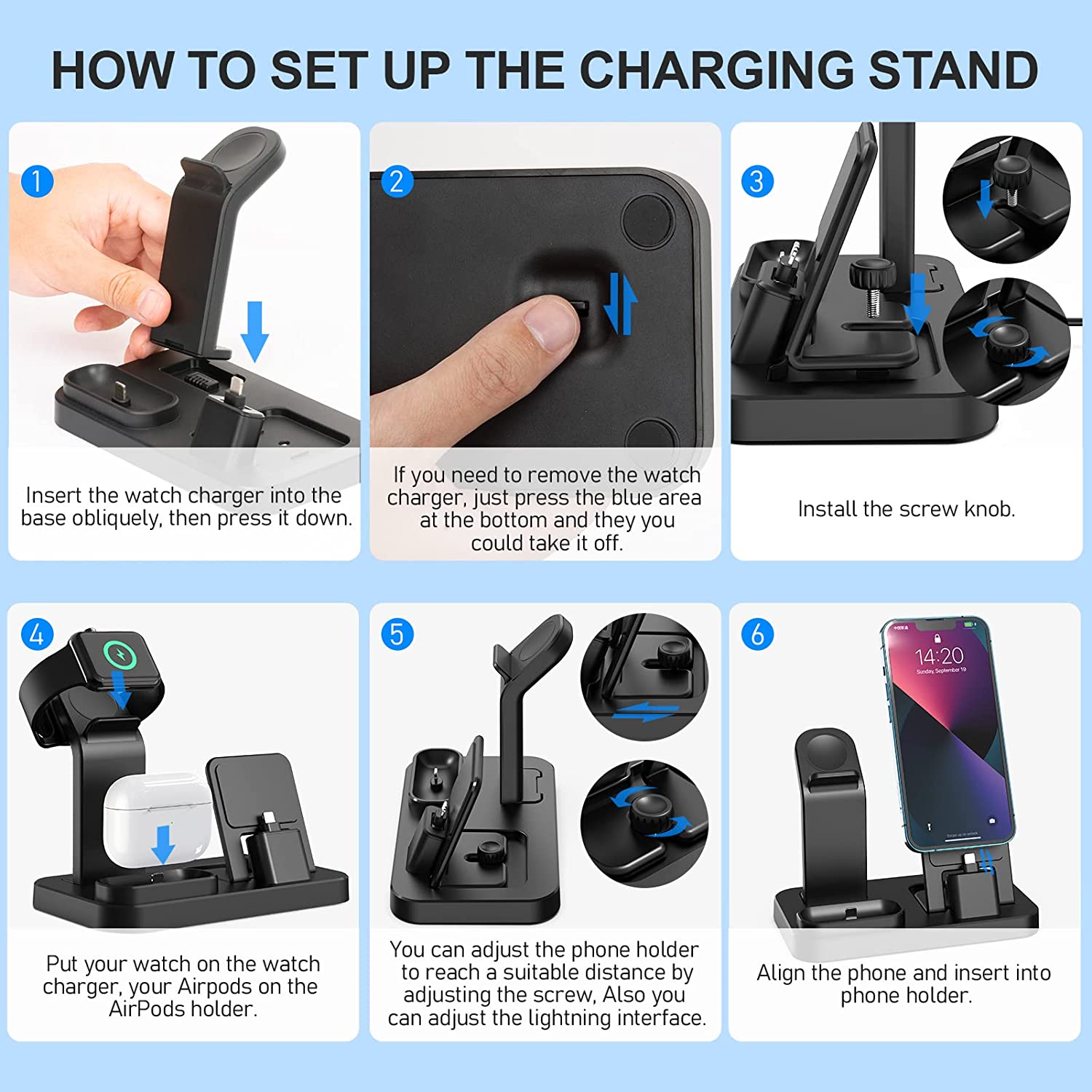 HOW TO SET UP THE CHARGING STAND

1

Insert the watch charger into the base obliquely, then press it down.

2

If you need to remove the watch charger, just press the blue area at the bottom and they you could take it off.

3

Install the screw knob.

4

Put your watch on the watch charger, your Airpods on the AirPods holder.

5

You can adjust the phone holder to reach a suitable distance by adjusting the screw, Also you can adjust the lightning interface.

6

14:20

Sunday, September 19

Align the phone and insert into phone holder.