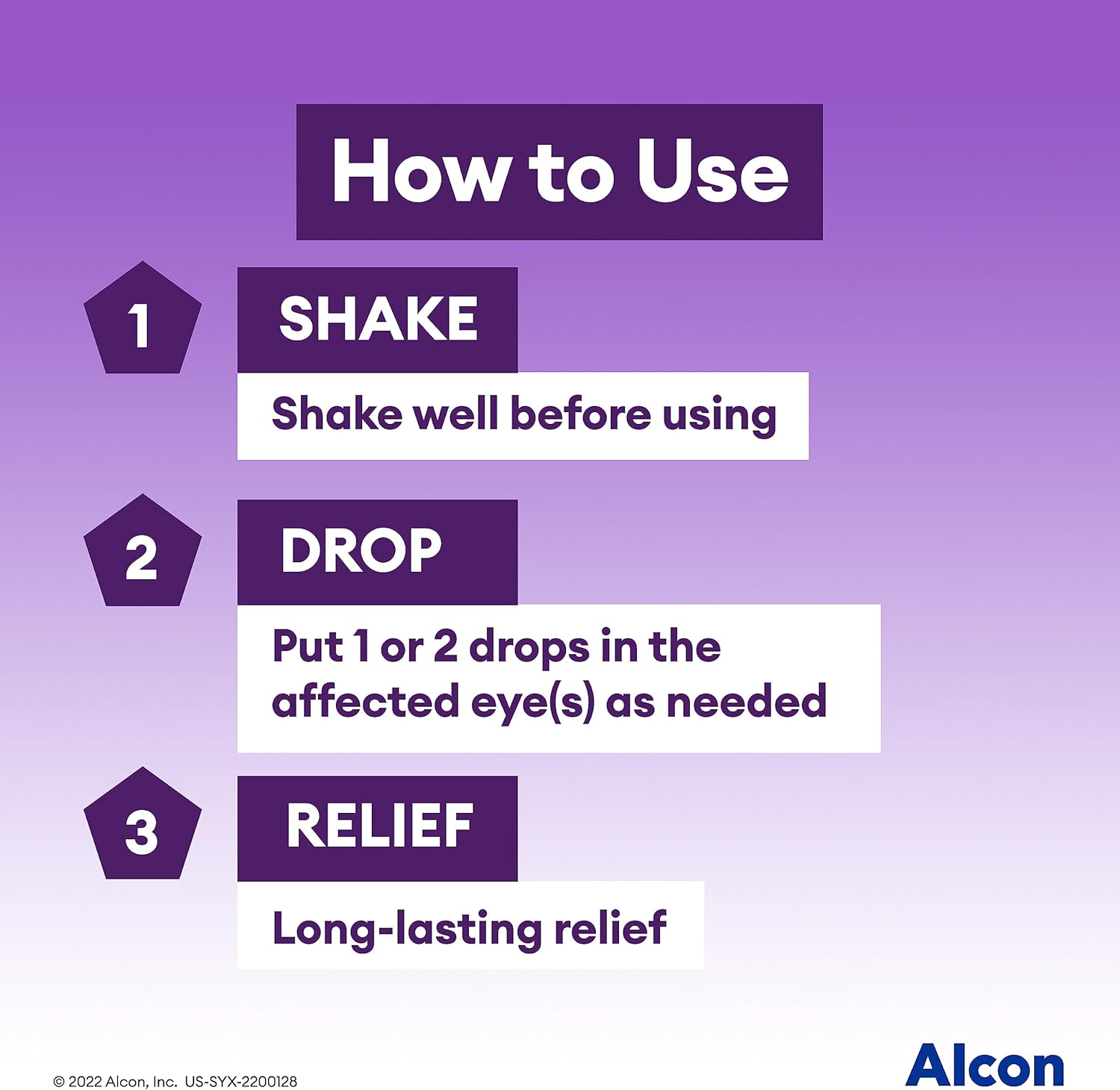 How to Use

1

SHAKE

Shake well before using

2

DROP

Put 1 or 2 drops in the affected eye(s) as needed

3

RELIEF

Long-lasting relief

© 2022 Alcon, Inc. US-SYX-2200128

Alcon