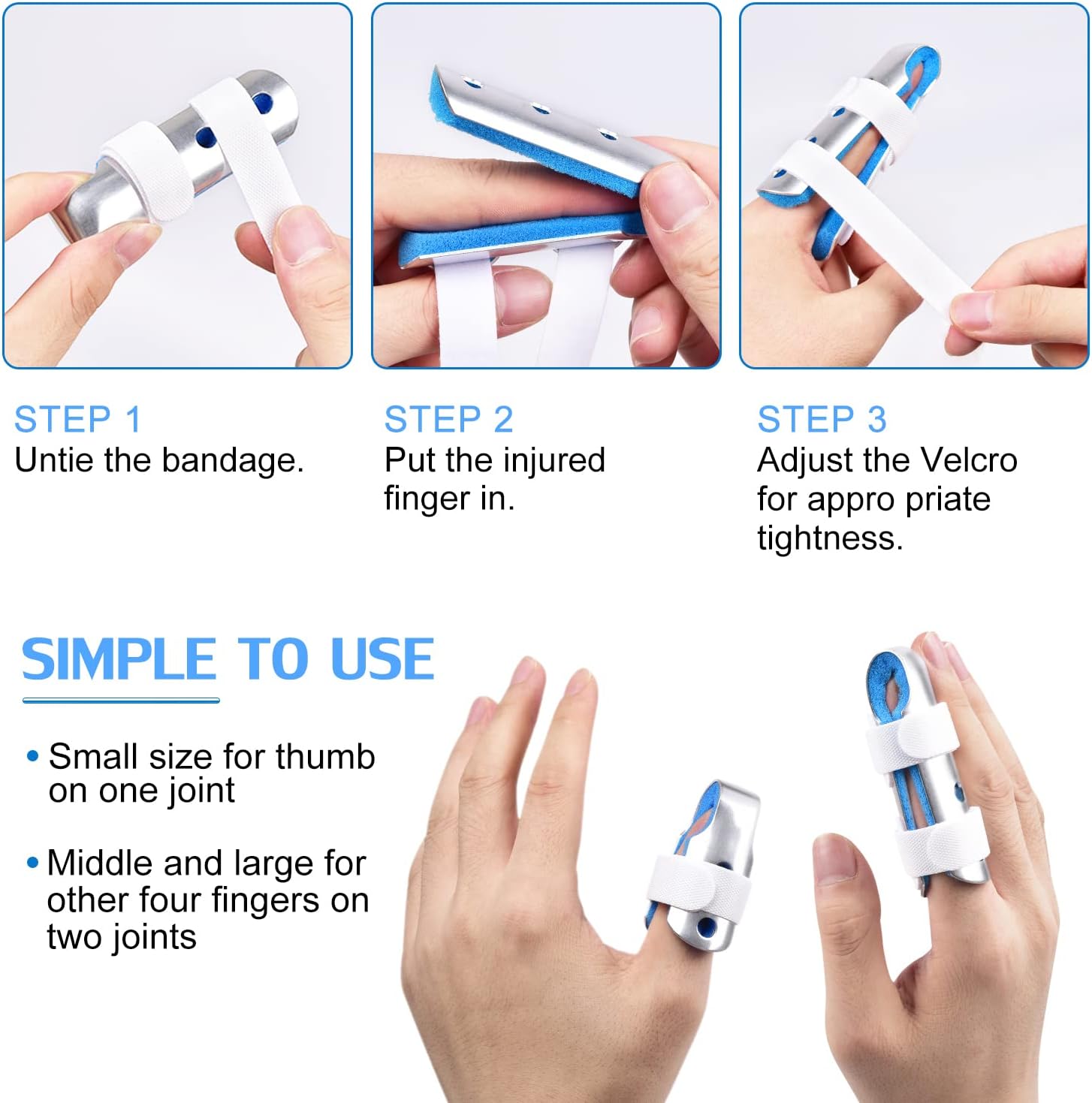 STEP 1
Untie the bandage.

STEP 2
Put the injured finger in.

STEP 3
Adjust the Velcro for appro priate tightness.

SIMPLE TO USE

• Small size for thumb on one joint

• Middle and large for other four fingers on two joints