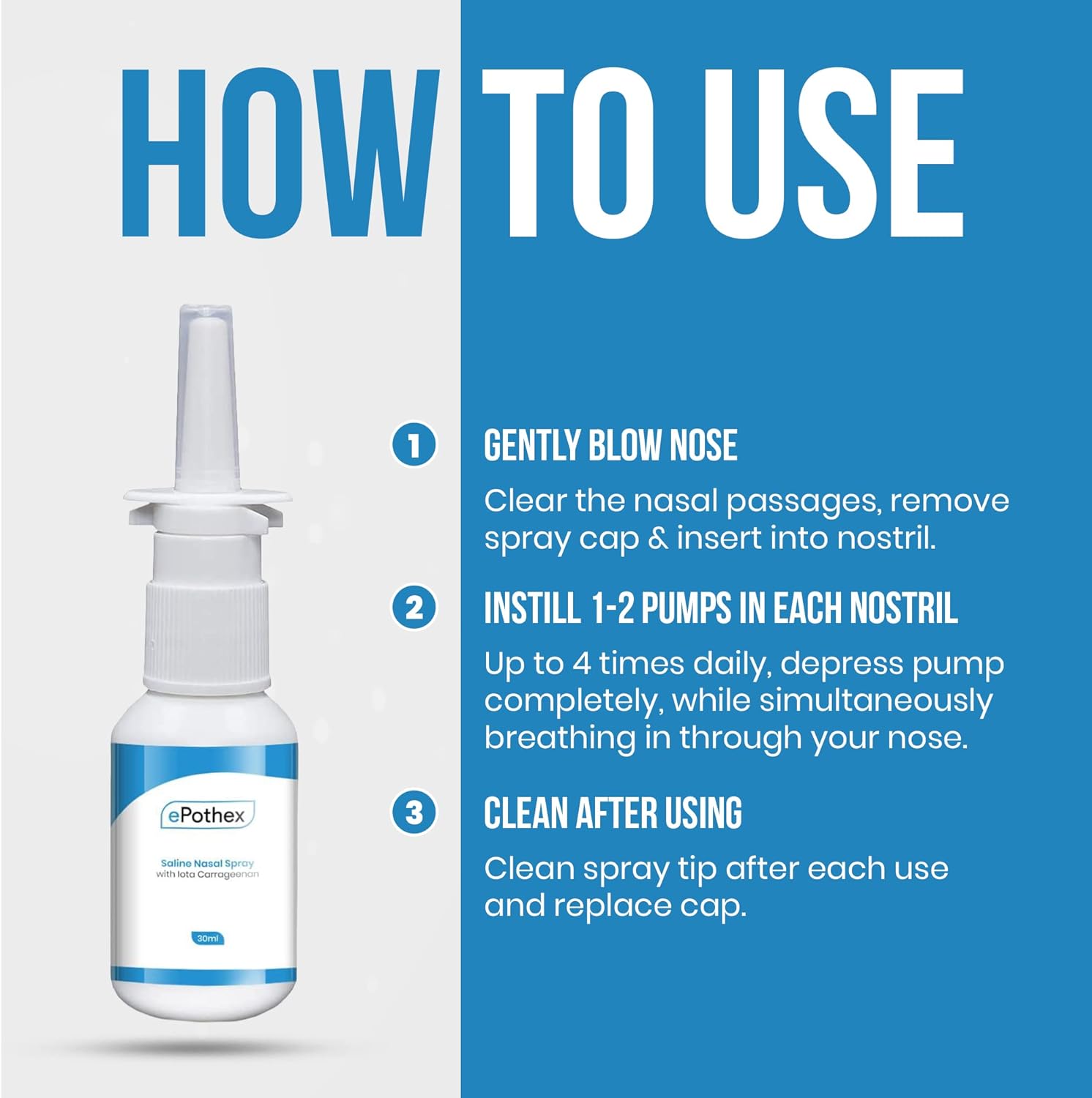 HOW TO USE

ePothex

Saline Nasal Spray
with Iota Carrageenan

30ml

1 GENTLY BLOW NOSE

Clear the nasal passages, remove spray cap & insert into nostril.

2 INSTILL 1-2 PUMPS IN EACH NOSTRIL

Up to 4 times daily, depress pump completely, while simultaneously breathing in through your nose.

3 CLEAN AFTER USING

Clean spray tip after each use and replace cap.