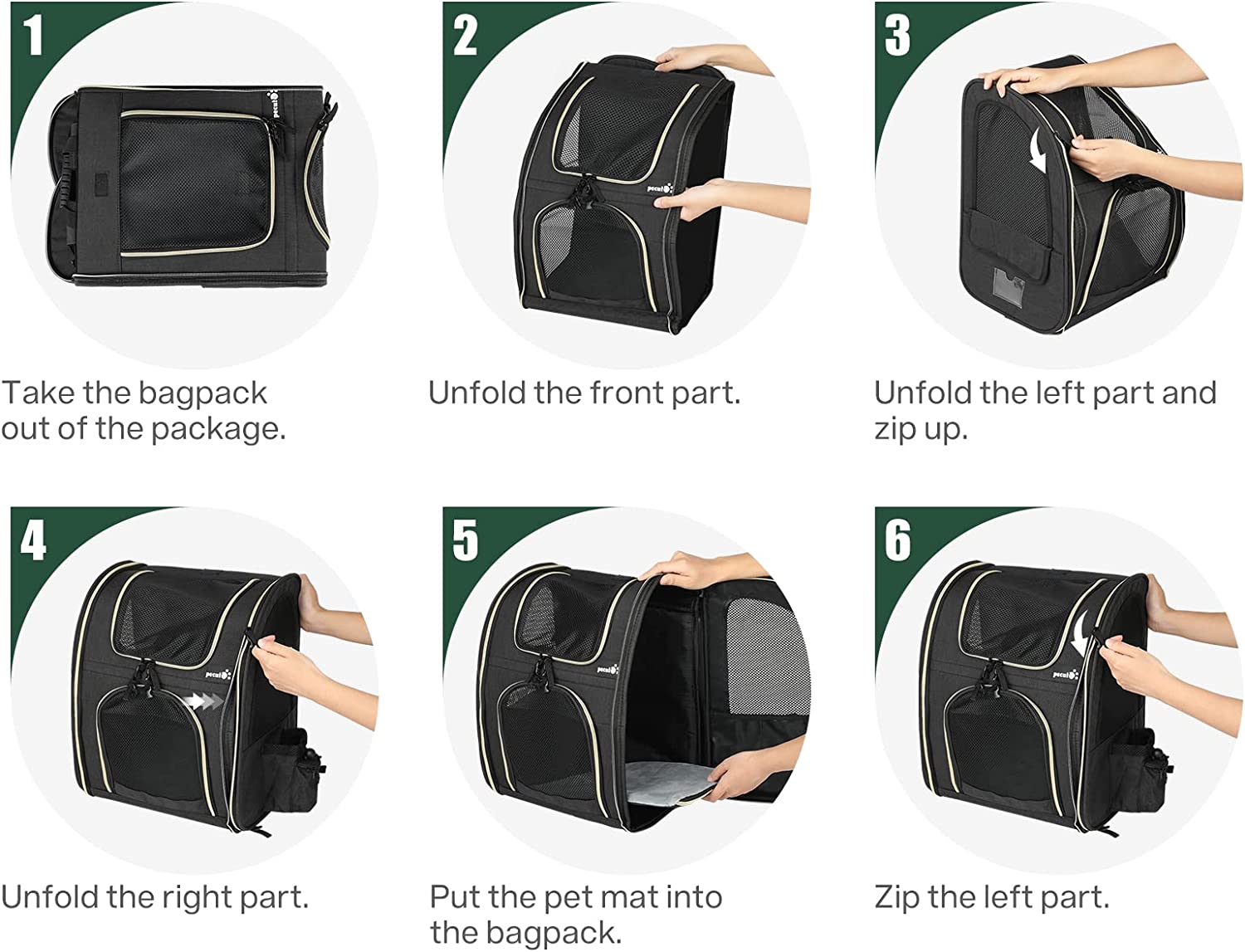 1

pecute

Take the bagpack out of the package.

2

pecute

Unfold the front part.

3

Unfold the left part and zip up.

4

pecute

Unfold the right part.

5

pecute

Put the pet mat into the bagpack.

6

pecute

Zip the left part.