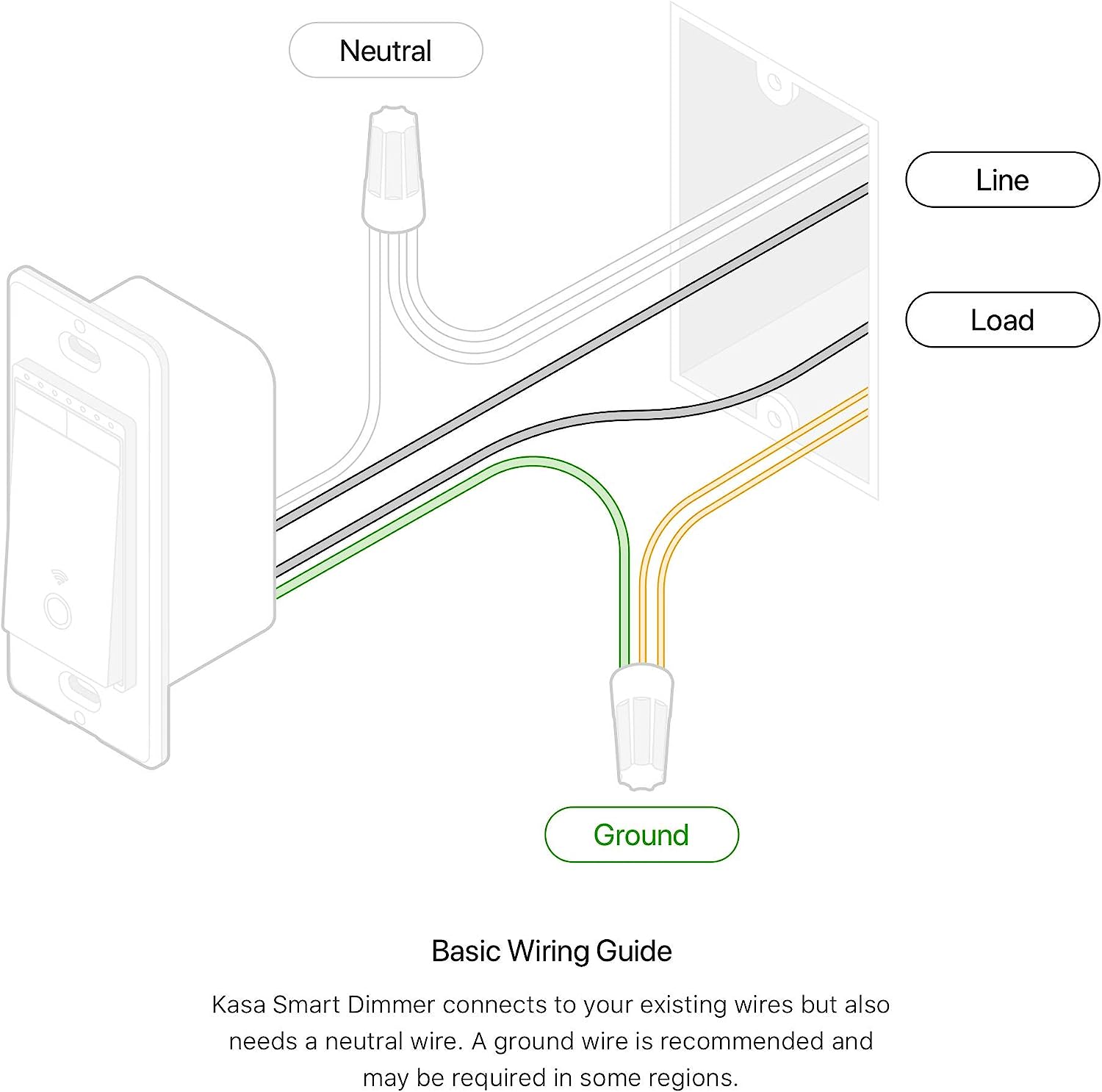 Neutral

Line

Load

Ground

Basic Wiring Guide

Kasa Smart Dimmer connects to your existing wires but also needs a neutral wire. A ground wire is recommended and may be required in some regions.