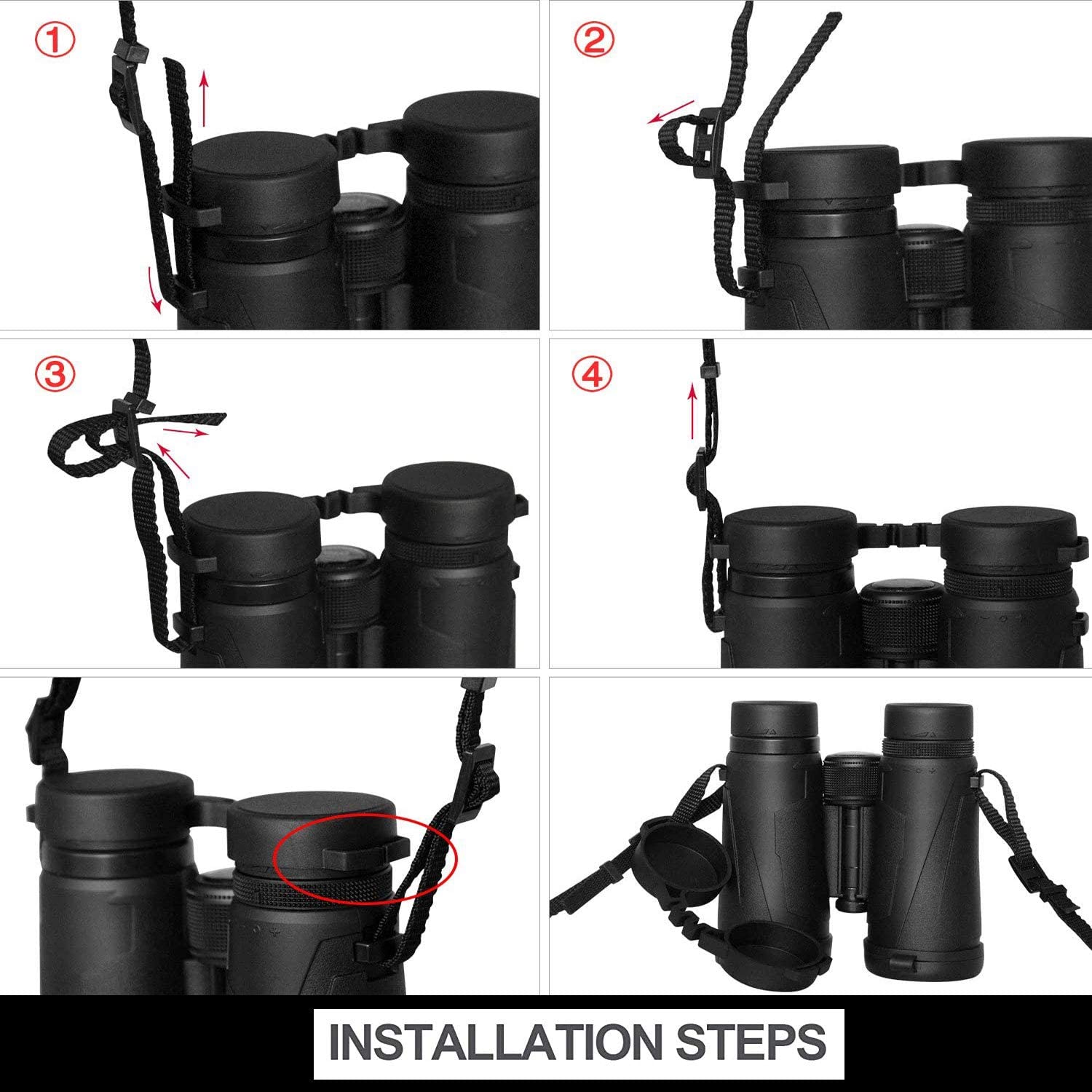 ①

②

③

④

INSTALLATION STEPS