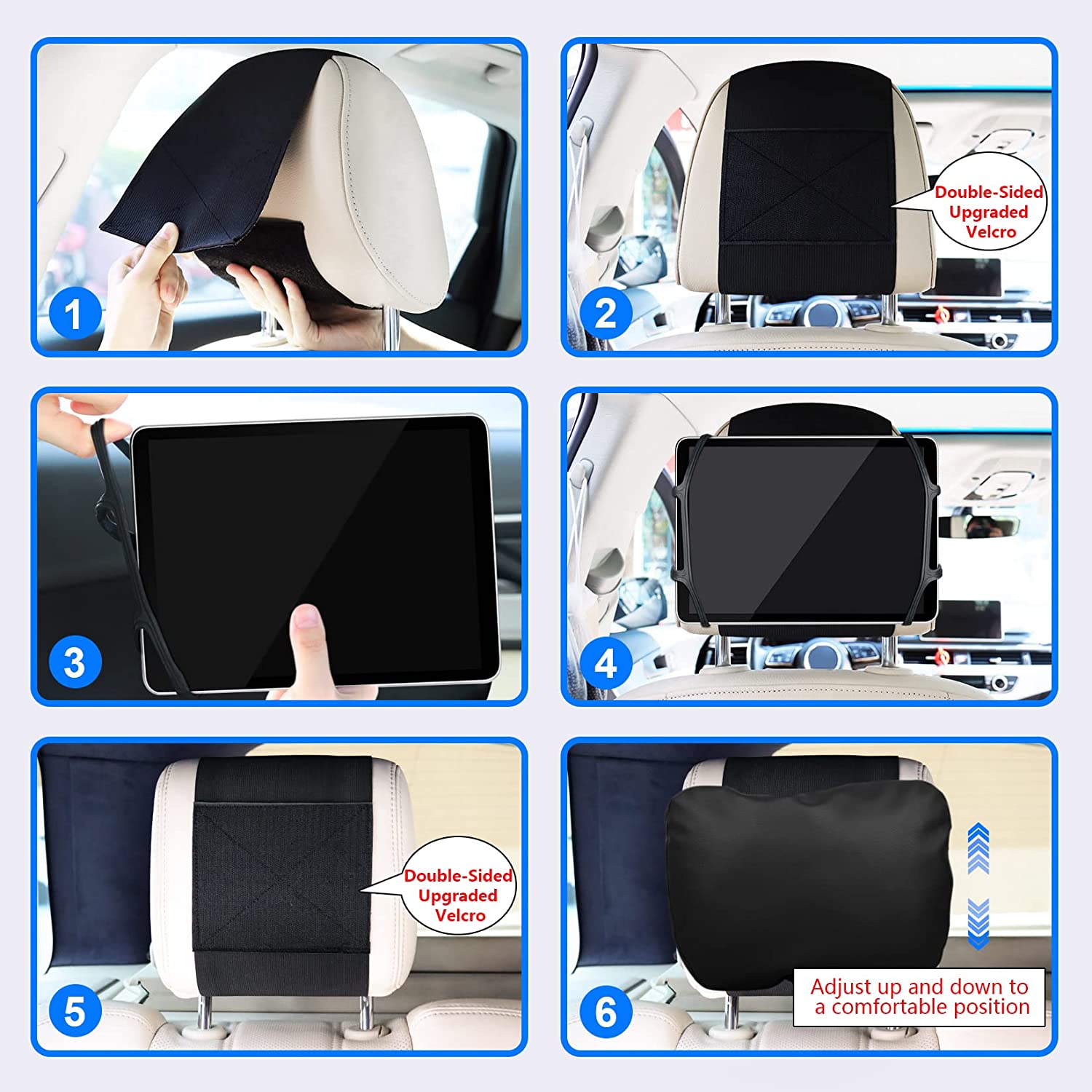 1

2

Double-Sided Upgraded Velcro

3

4

5

Double-Sided Upgraded Velcro

6

Adjust up and down to a comfortable position