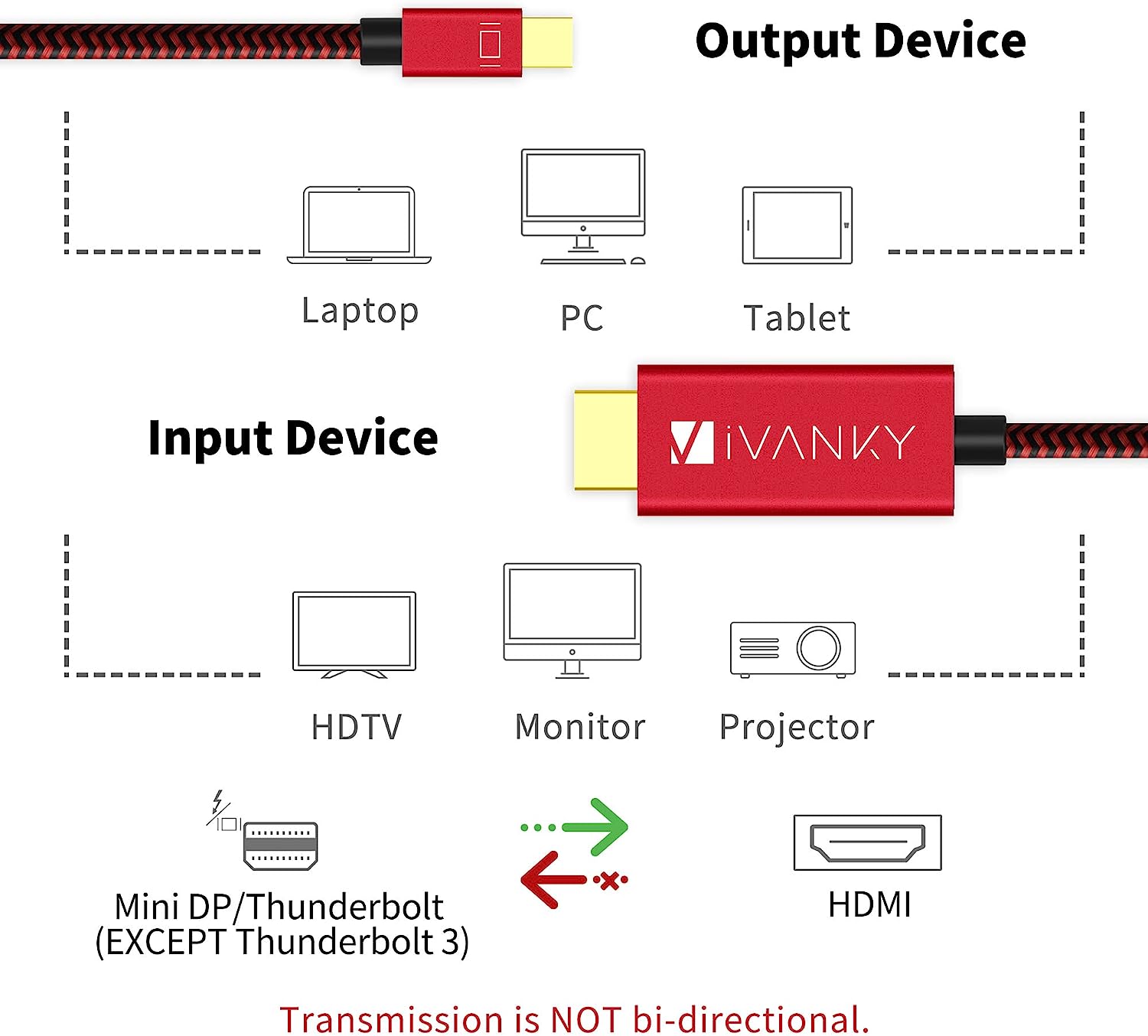 Output Device

Laptop

PC

Tablet

Input Device

iVANKY

HDTV

Monitor

Projector

Mini DP/Thunderbolt
(EXCEPT Thunderbolt 3)

HDMI

Transmission is NOT bi-directional.