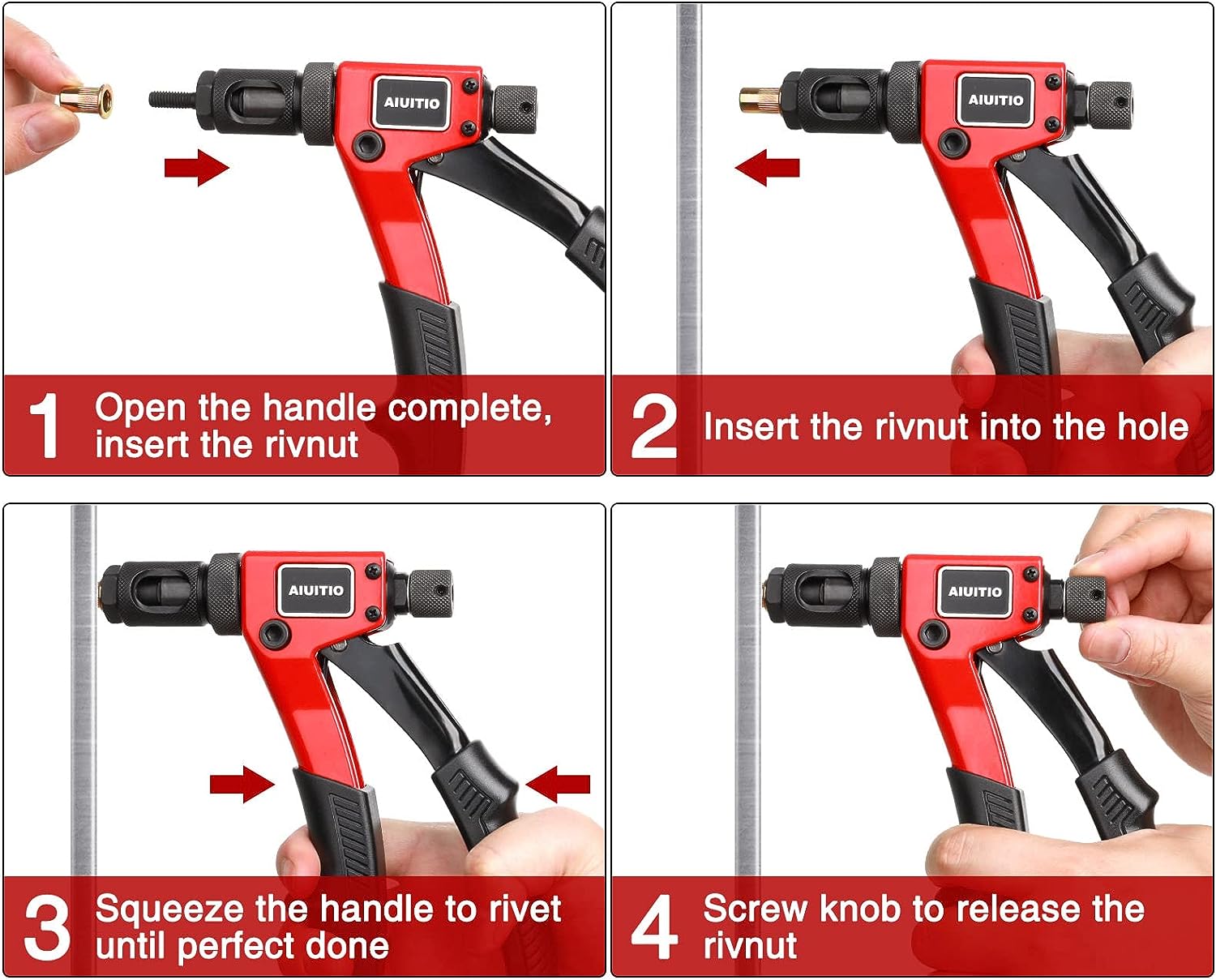 AIUITIO

1 Open the handle complete, insert the rivnut

AIUITIO

2 Insert the rivnut into the hole

AIUITIO

3 Squeeze the handle to rivet until perfect done

AIUITIO

4 Screw knob to release the rivnut