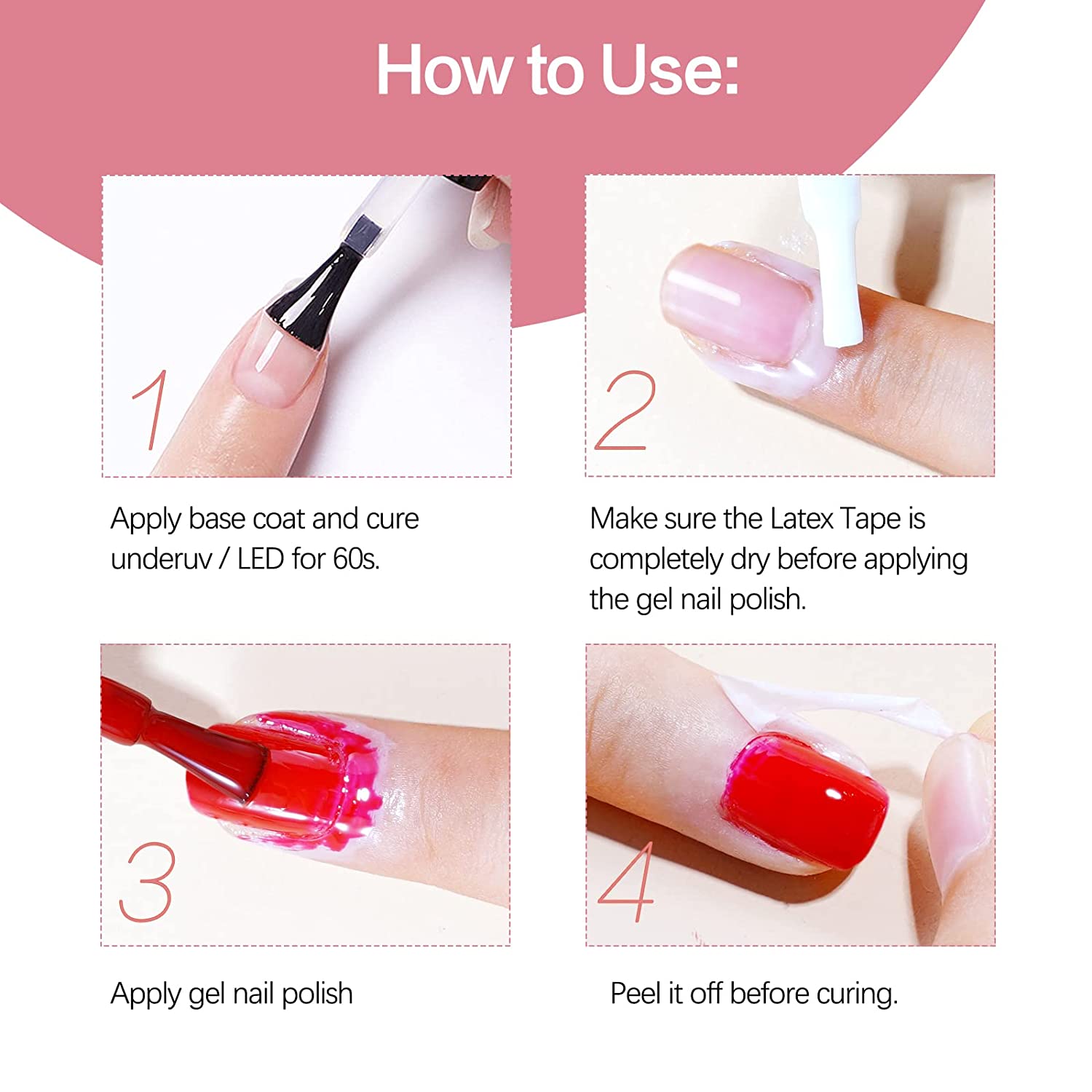 How to Use:

1

Apply base coat and cure underuv / LED for 60s.

2

Make sure the Latex Tape is completely dry before applying the gel nail polish.

3

Apply gel nail polish

4

Peel it off before curing.