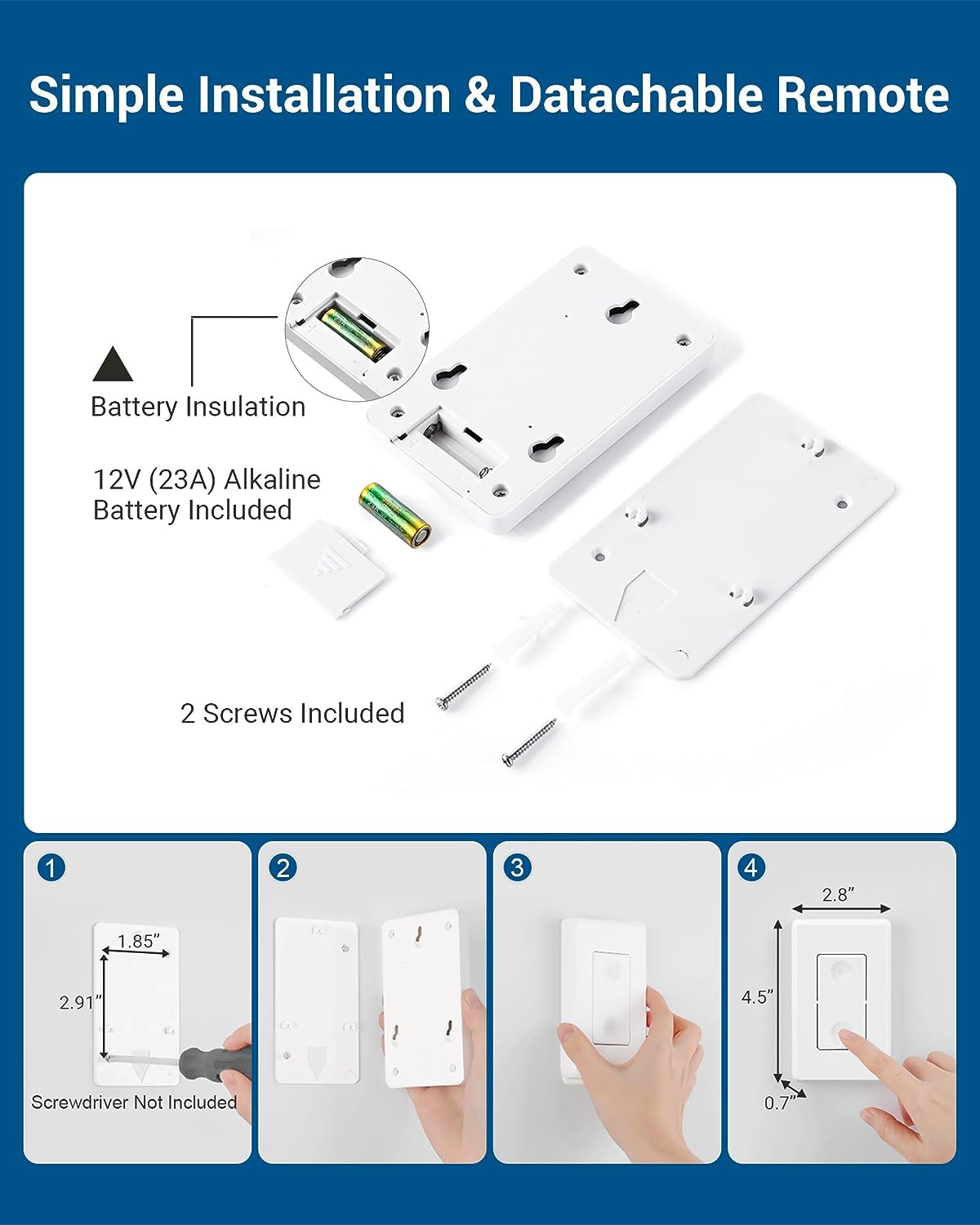 Simple Installation & Datachable Remote

Battery Insulation

12V (23A) Alkaline Battery Included

2 Screws Included

1

1.85"

2.91"

Screwdriver Not Included

2

3

4

2.8"

4.5"

0.7"