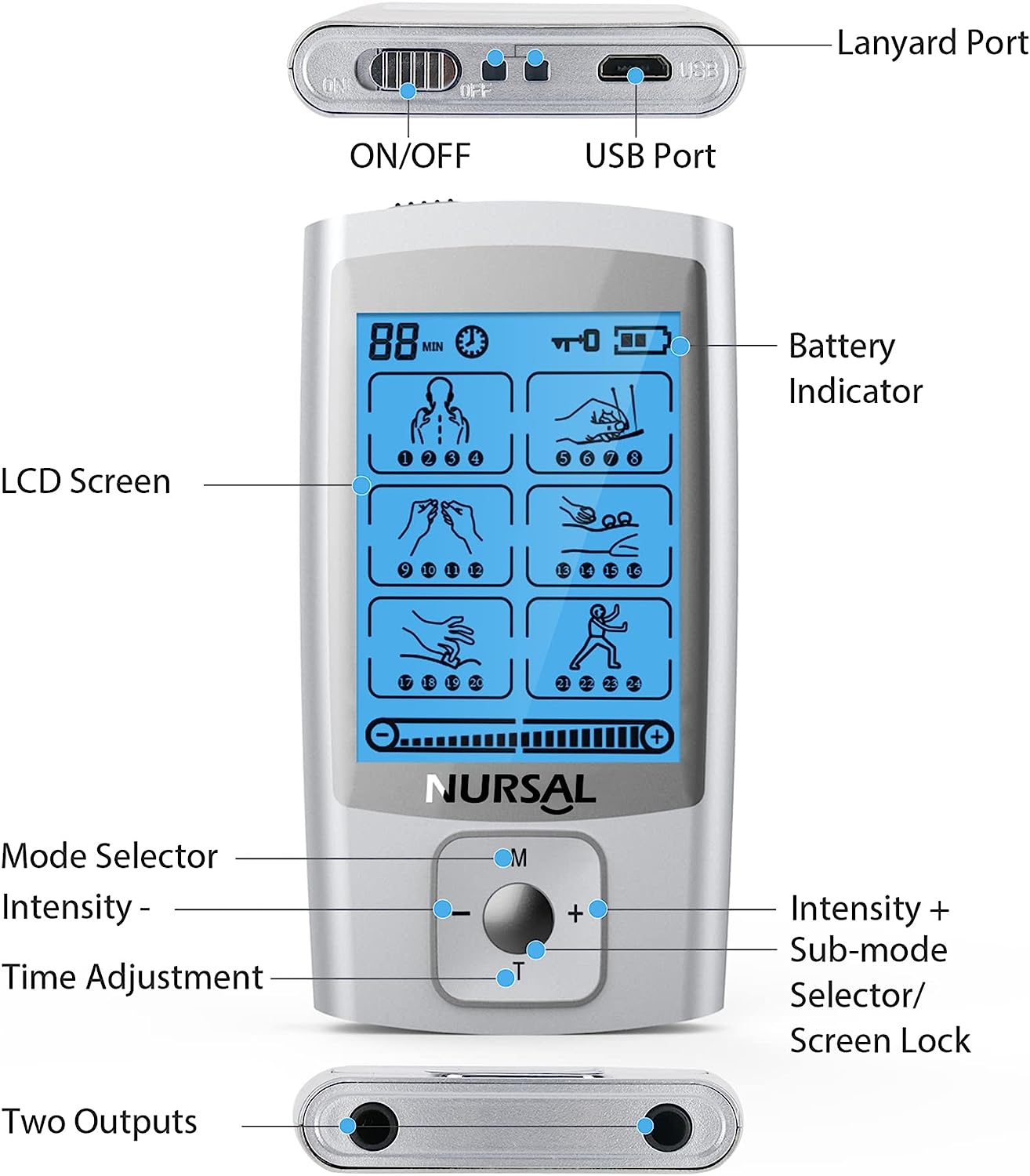 ON OFF USB

Lanyard Port

ON/OFF

USB Port

88 MIN

Battery Indicator

LCD Screen

1 2 3 4
5 6 7 8
9 10 11 12
13 14 15 16
17 18 19 20
21 22 23 24

− +

NURSAL

Mode Selector
M
Intensity -
−
+
Intensity +
Sub-mode Selector/ Screen Lock
Time Adjustment
T

Two Outputs