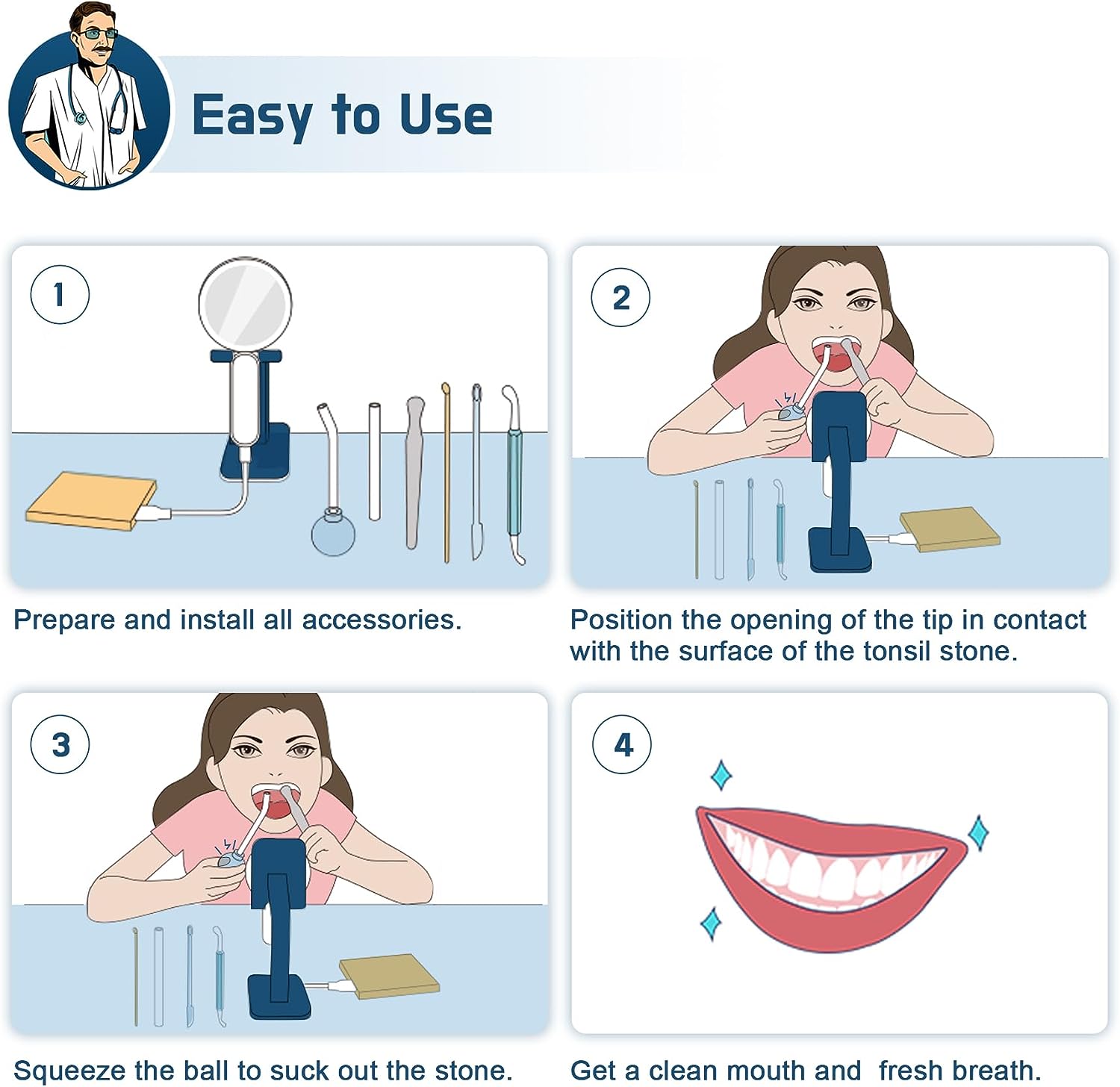 Easy to Use

1

Prepare and install all accessories.

2

Position the opening of the tip in contact with the surface of the tonsil stone.

3

Squeeze the ball to suck out the stone.

4

Get a clean mouth and fresh breath.