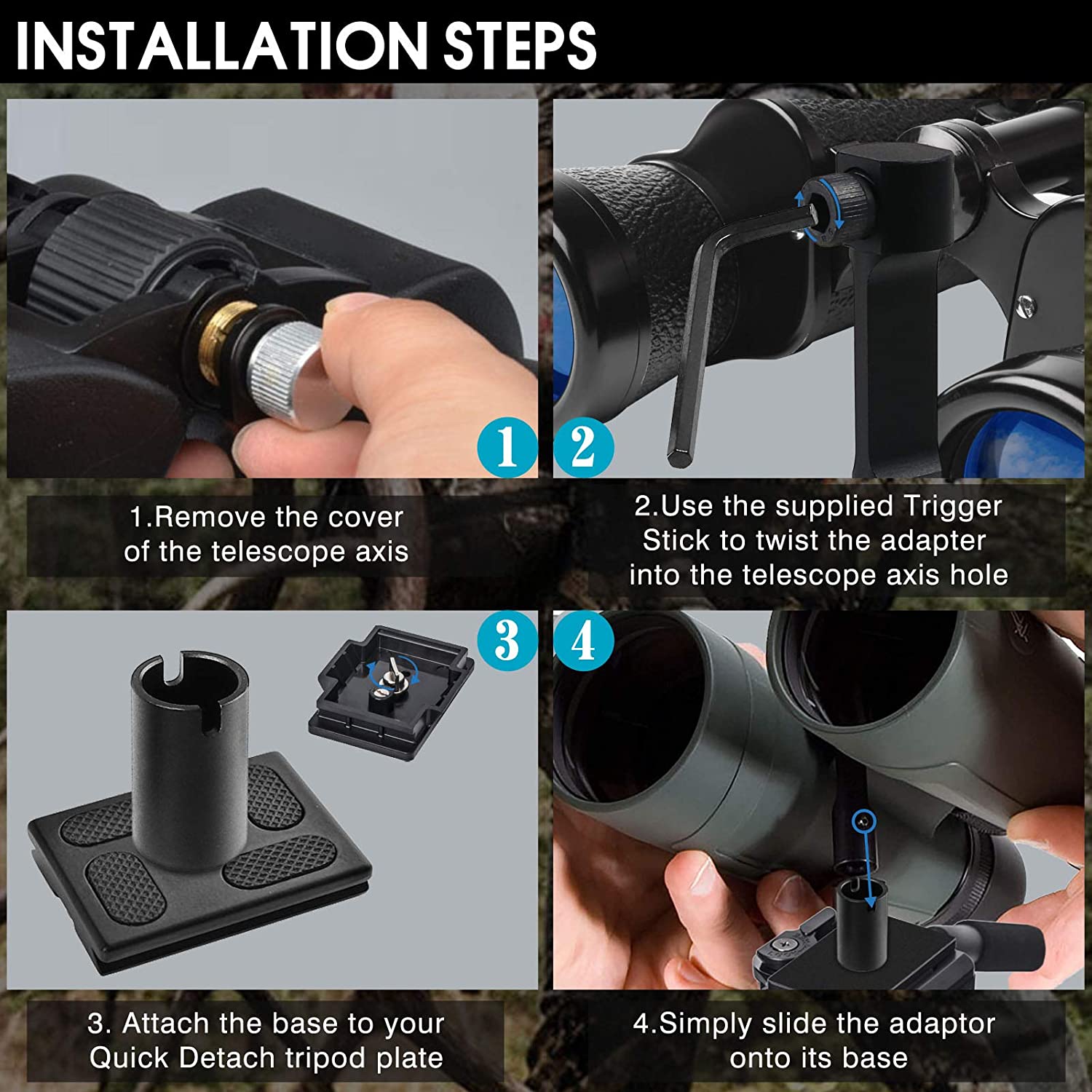 INSTALLATION STEPS

1

2

1.Remove the cover of the telescope axis

2.Use the supplied Trigger Stick to twist the adapter into the telescope axis hole

3

4

3. Attach the base to your Quick Detach tripod plate

4.Simply slide the adaptor onto its base