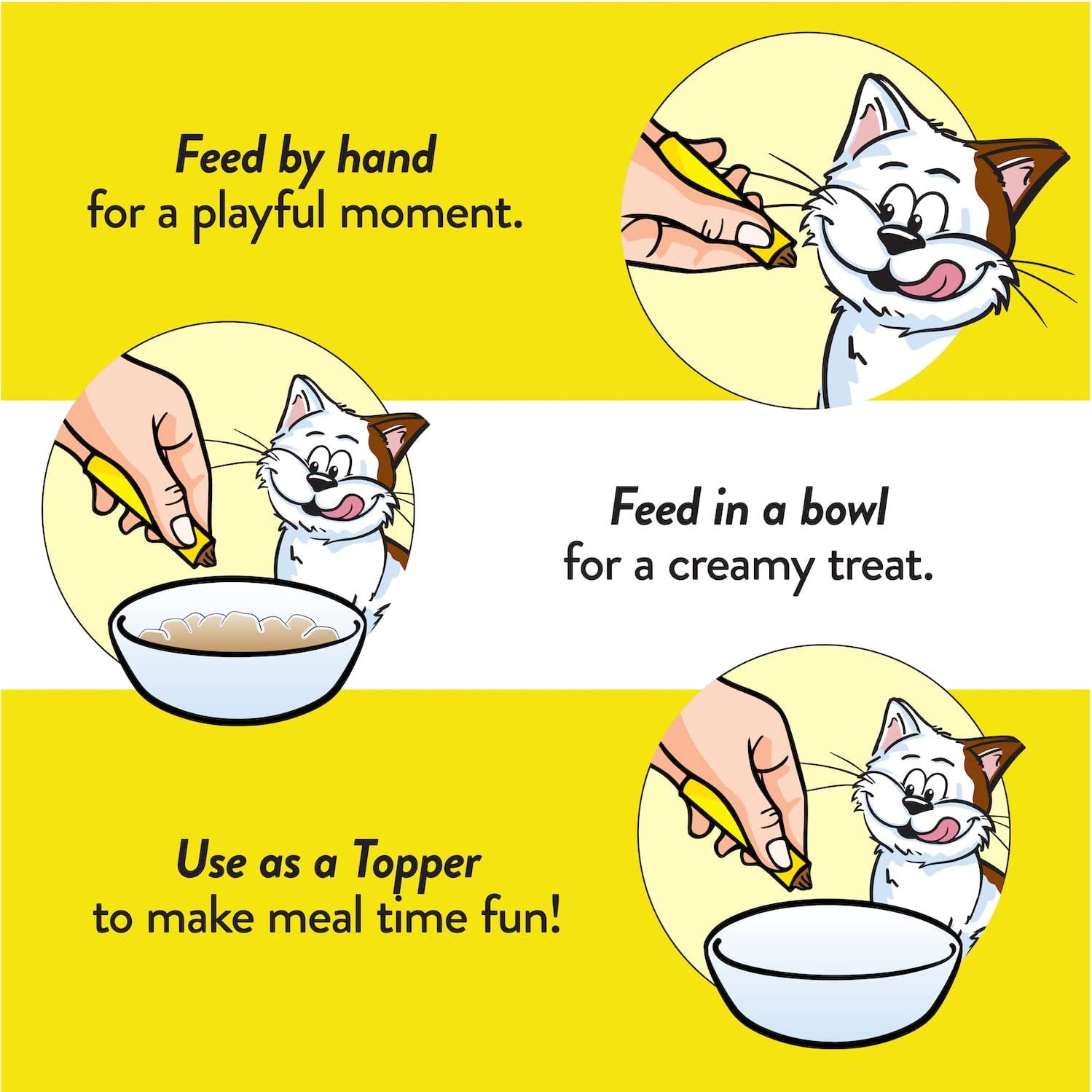 Feed by hand
for a playful moment.

Feed in a bowl
for a creamy treat.

Use as a Topper
to make meal time fun!