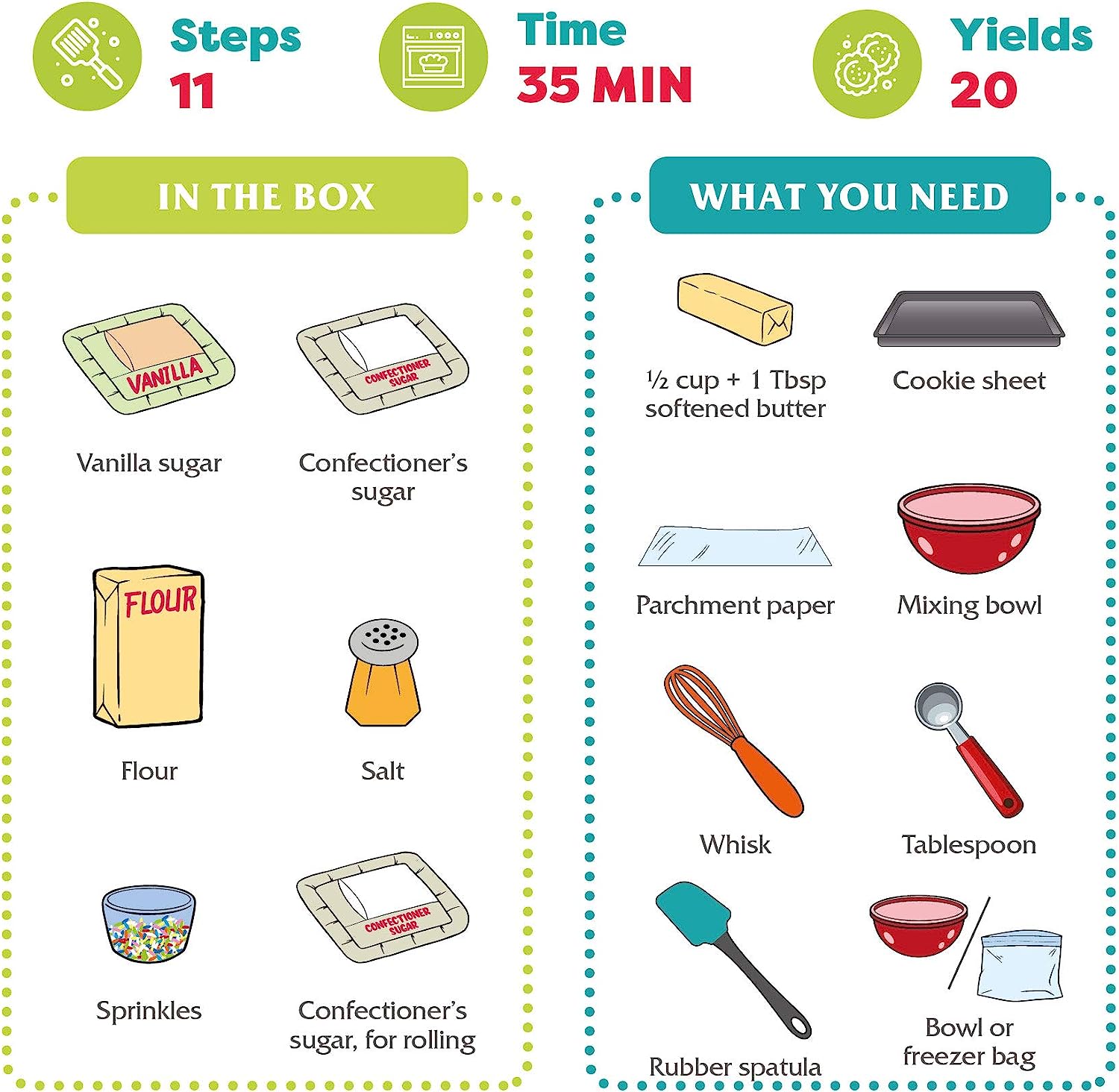 Steps
11

Time
35 MIN

Yields
20

IN THE BOX

VANILLA

Vanilla sugar

CONFECTIONER SUGAR

Confectioner's sugar

FLOUR

Flour

Salt

Sprinkles

CONFECTIONER SUGAR

Confectioner's sugar, for rolling

WHAT YOU NEED

½ cup + 1 Tbsp softened butter

Cookie sheet

Parchment paper

Mixing bowl

Whisk

Tablespoon

Rubber spatula

Bowl or freezer bag