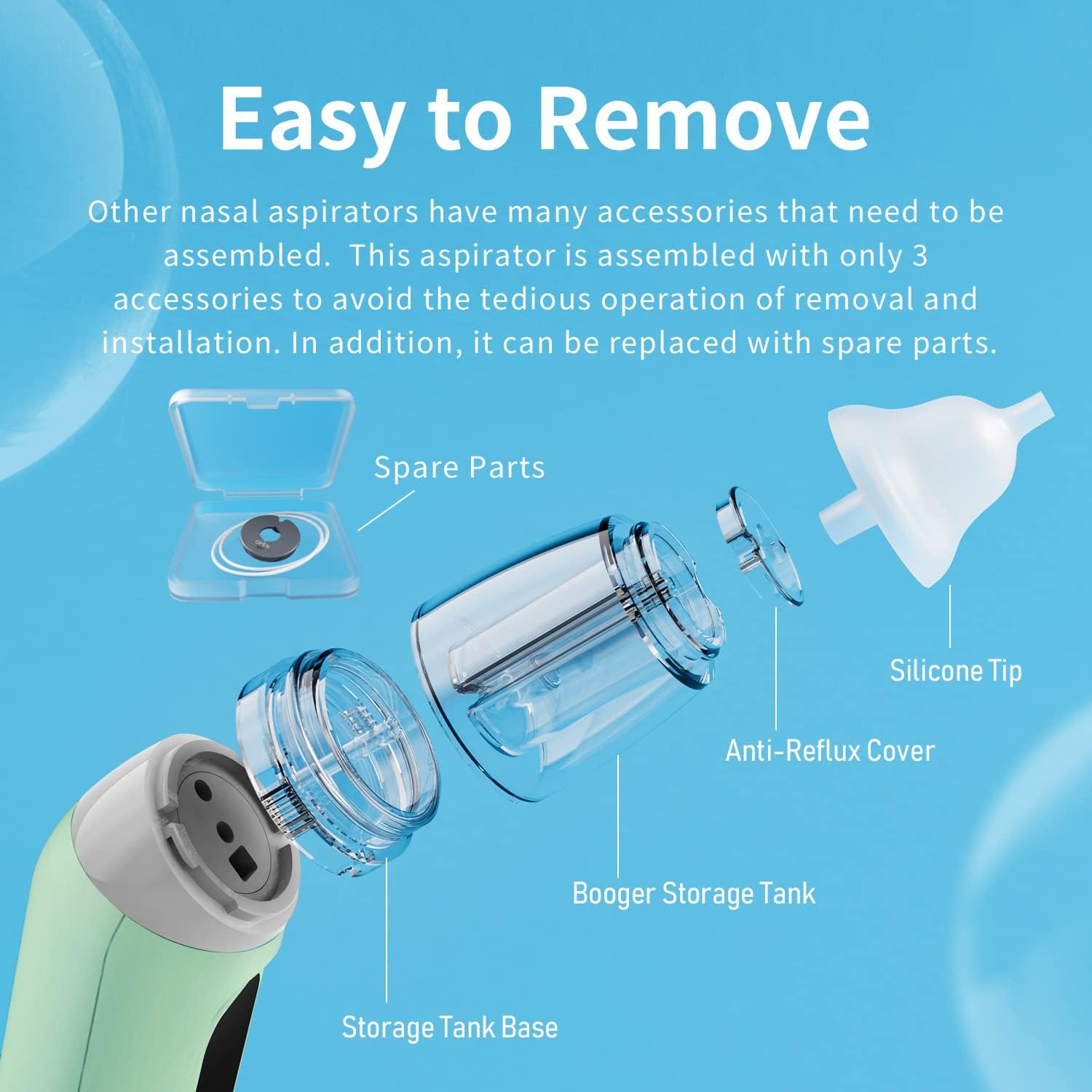 Easy to Remove

Other nasal aspirators have many accessories that need to be assembled. This aspirator is assembled with only 3 accessories to avoid the tedious operation of removal and installation. In addition, it can be replaced with spare parts.

Spare Parts

OPEN

Silicone Tip

Anti-Reflux Cover

Booger Storage Tank

Storage Tank Base