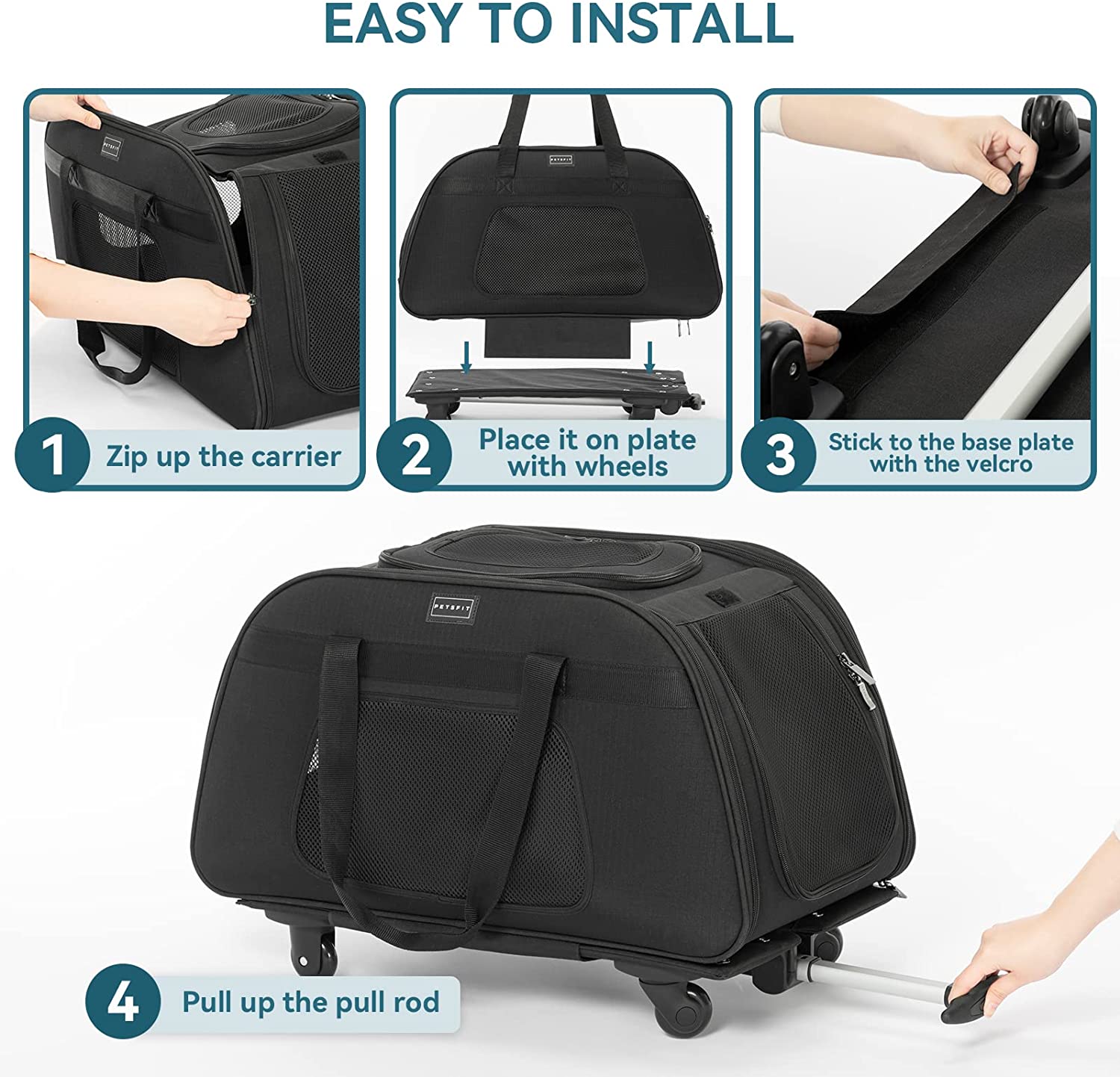 EASY TO INSTALL

PETSFIT

1 Zip up the carrier

PETSFIT

2 Place it on plate with wheels

3 Stick to the base plate with the velcro

PETSFIT

4 Pull up the pull rod