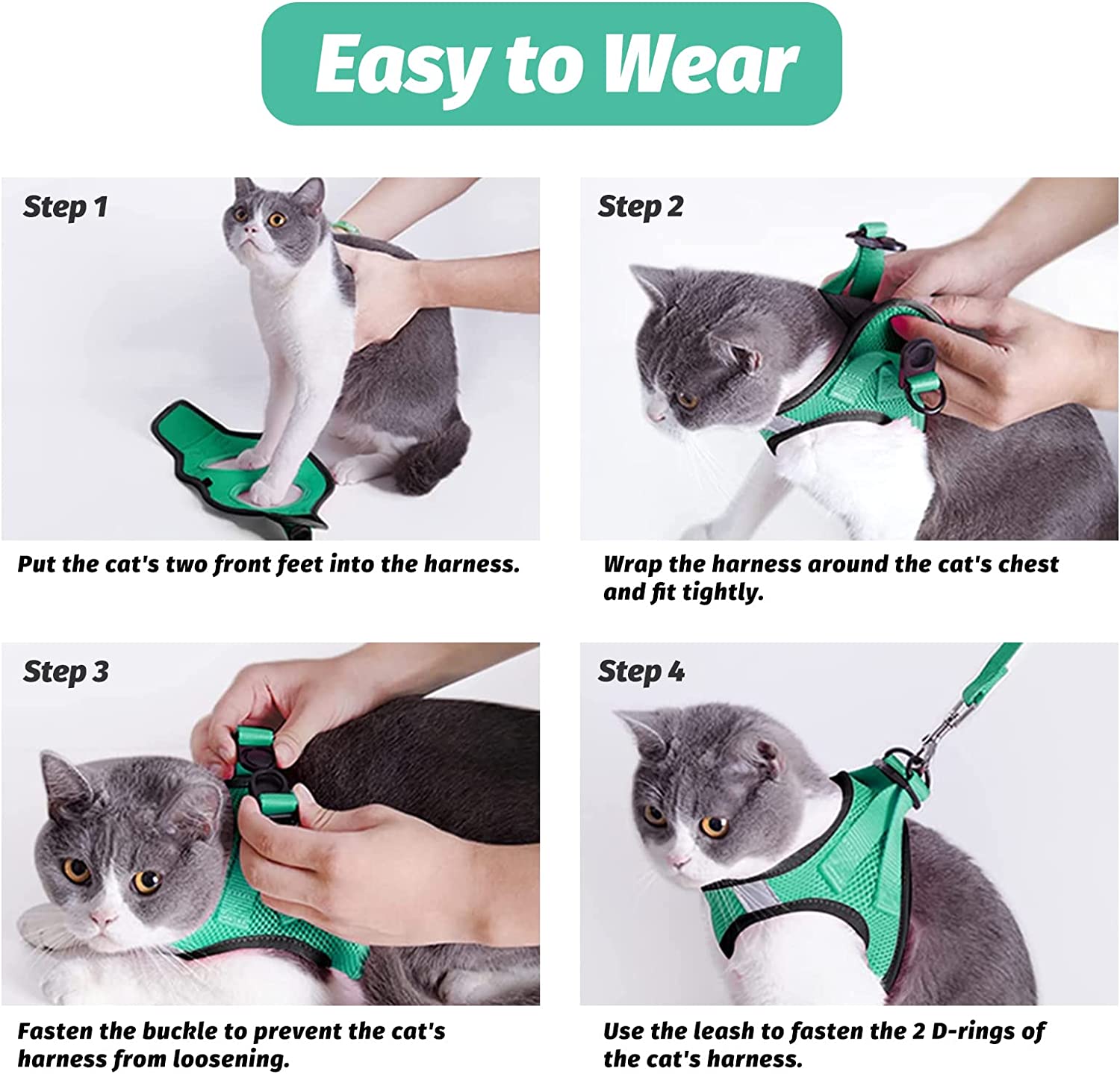 Easy to Wear

Step 1

Put the cat's two front feet into the harness.

Step 2

Wrap the harness around the cat's chest and fit tightly.

Step 3

Fasten the buckle to prevent the cat's harness from loosening.

Step 4

Use the leash to fasten the 2 D-rings of the cat's harness.